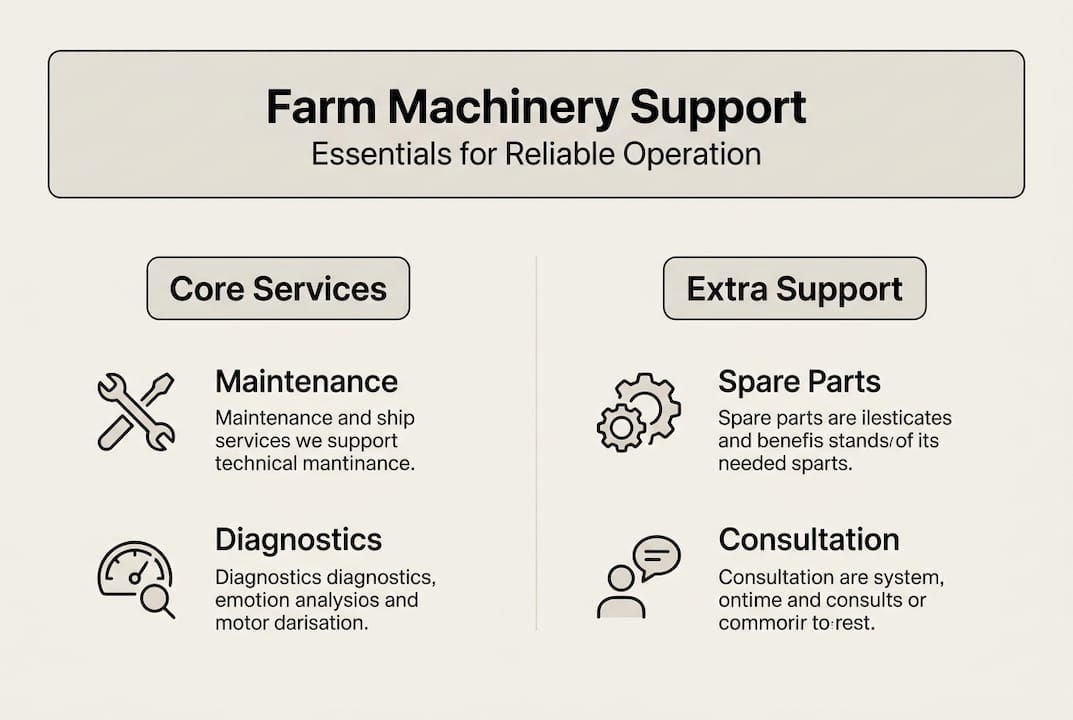 Farm Machinery Support
Essentials for Reliable Operation

Core Services

Maintenance
Maintenance and ship services we support technical mantinance.

Diagnostics
Diagnostics diagnostics, emotion analysios and motor darisation.

Extra Support

Spare Parts
Spare parts are ilesticates and benefis stands/of its needed sparts.

Consultation
Consultation are system, ontime and consults or commorir to·rest.