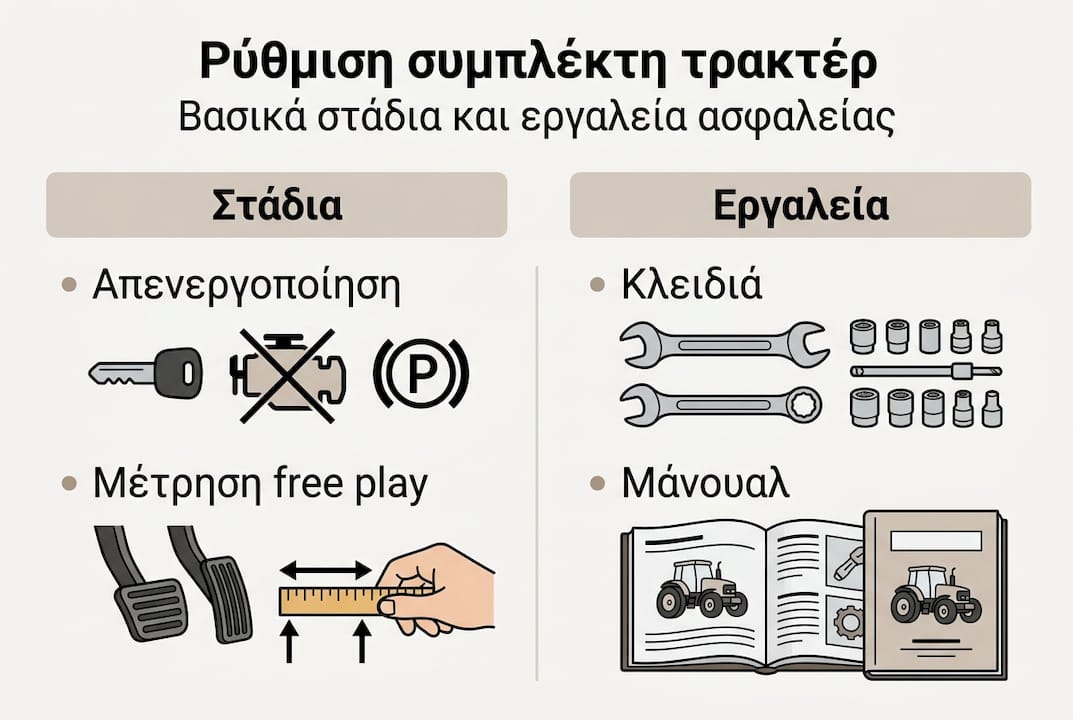 Ρύθμιση συμπλέκτη τρακτέρ
Βασικά στάδια και εργαλεία ασφαλείας

Στάδια

• Απενεργοποίηση

P

• Μέτρηση free play

Εργαλεία

• Κλειδιά

• Μάνουαλ