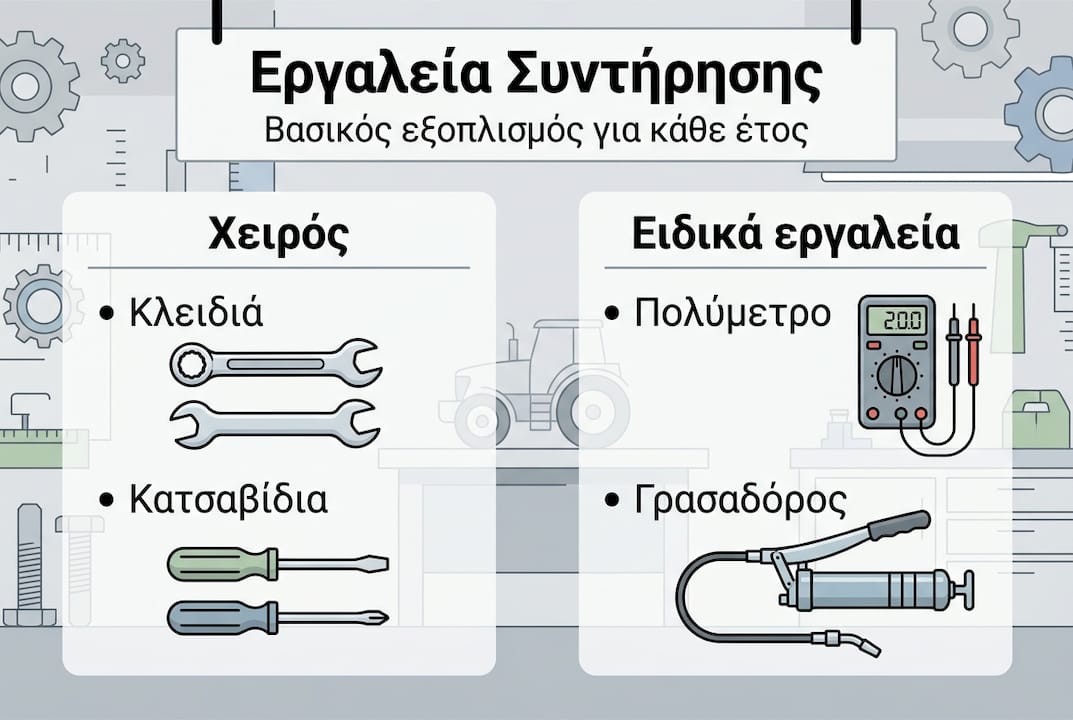 Εργαλεία Συντήρησης
Βασικός εξοπλισμός για κάθε έτος

Χειρός
• Κλειδιά
• Κατσαβίδια

Ειδικά εργαλεία
• Πολύμετρο
20.0
• Γρασαδόρος