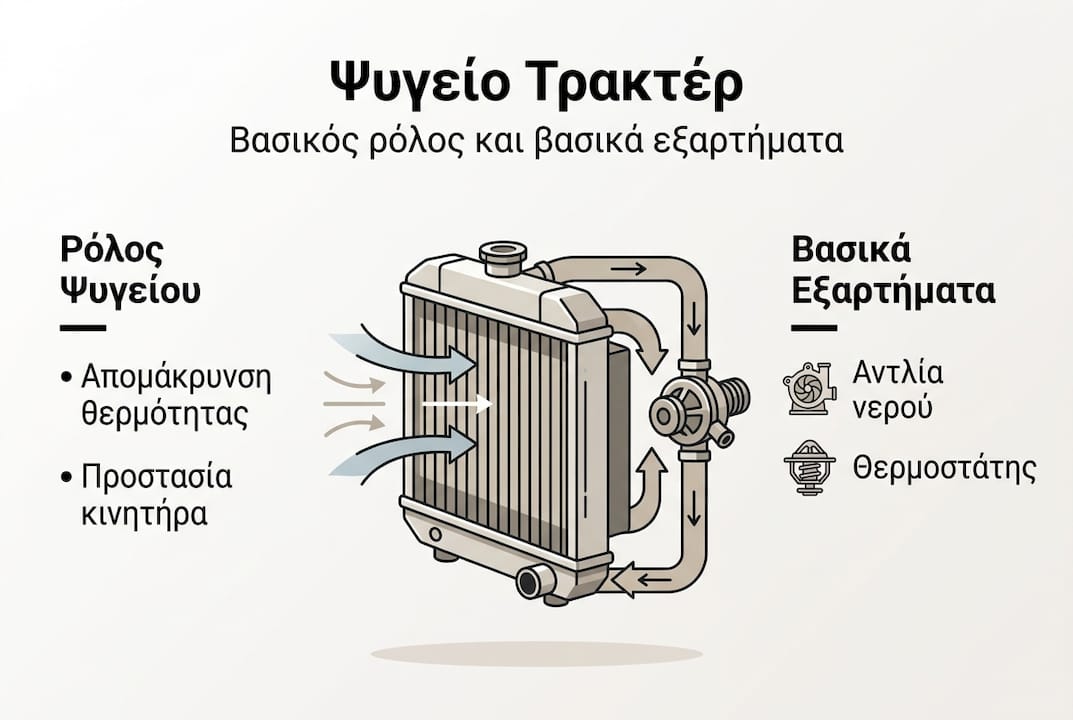 Ψυγείο Τρακτέρ

Βασικός ρόλος και βασικά εξαρτήματα

Ρόλος Ψυγείου

• Απομάκρυνση θερμότητας

• Προστασία κινητήρα

Βασικά Εξαρτήματα

Αντλία νερού

Θερμοστάτης