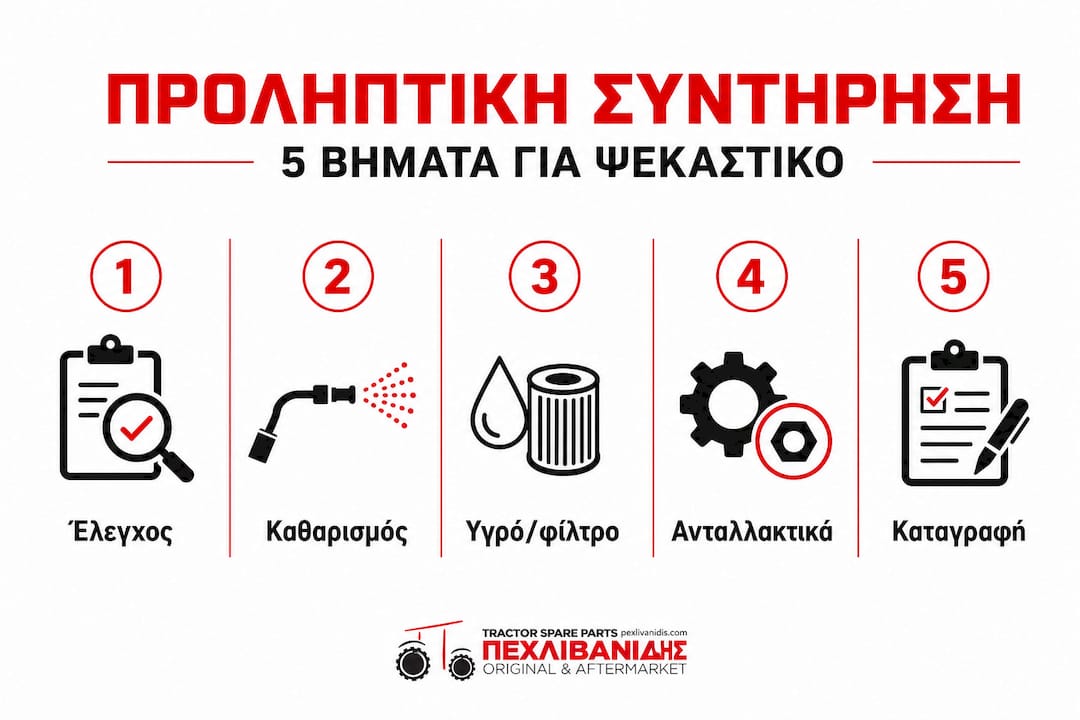 ΠΡΟΛΗΠΤΙΚΗ ΣΥΝΤΗΡΗΣΗ

5 ΒΗΜΑΤΑ ΓΙΑ ΨΕΚΑΣΤΙΚΟ

1

Έλεγχος

2

Καθαρισμός

3

Υγρό/φίλτρο

4

Ανταλλακτικά

5

Καταγραφή

TRACTOR SPARE PARTS pexlivanidis.com
ΠΕΧΛΙΒΑΝΙΔΗΣ
ORIGINAL & AFTERMARKET