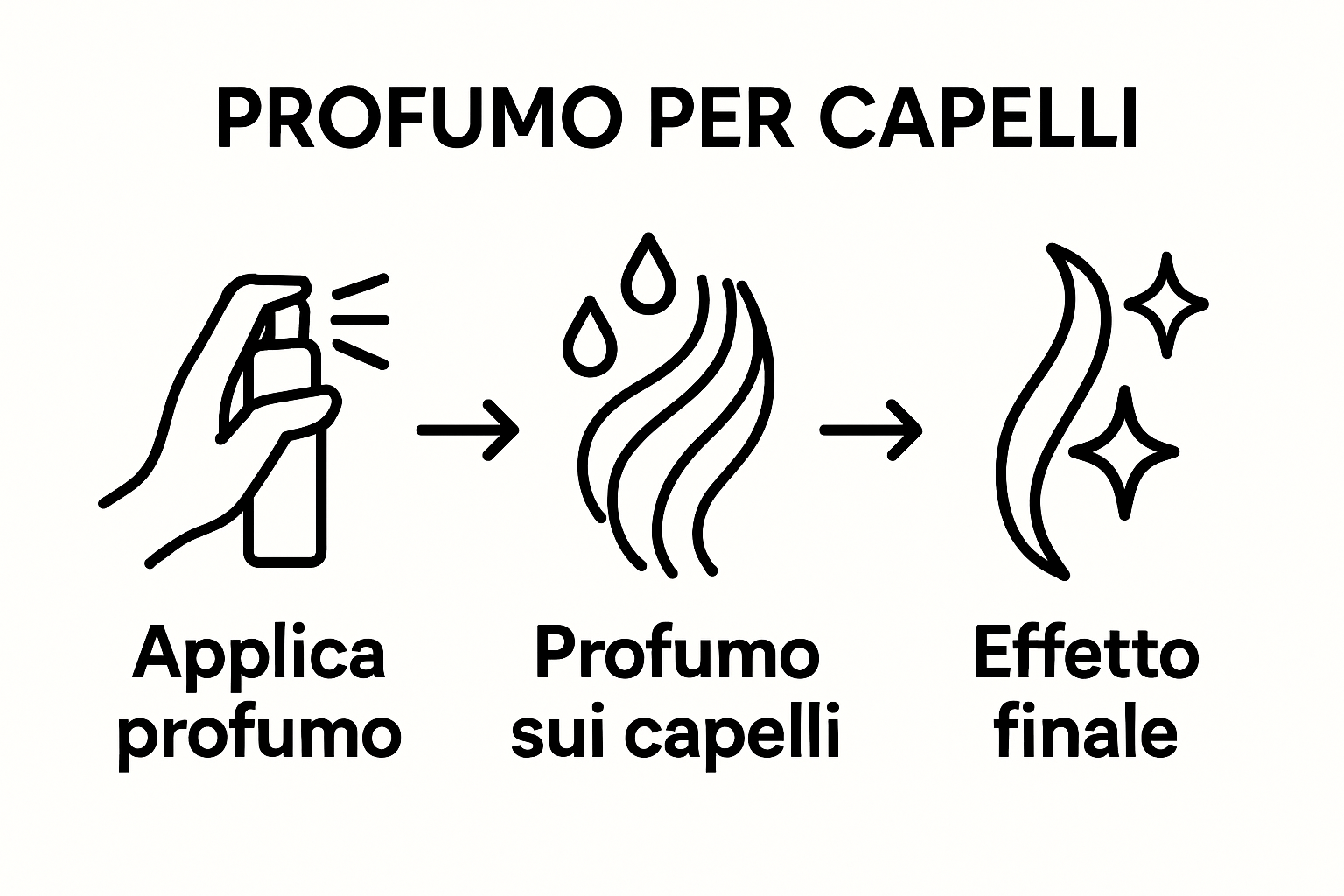 PROFUMO PER CAPELLI

Applica profumo

Profumo sui capelli

Effetto finale