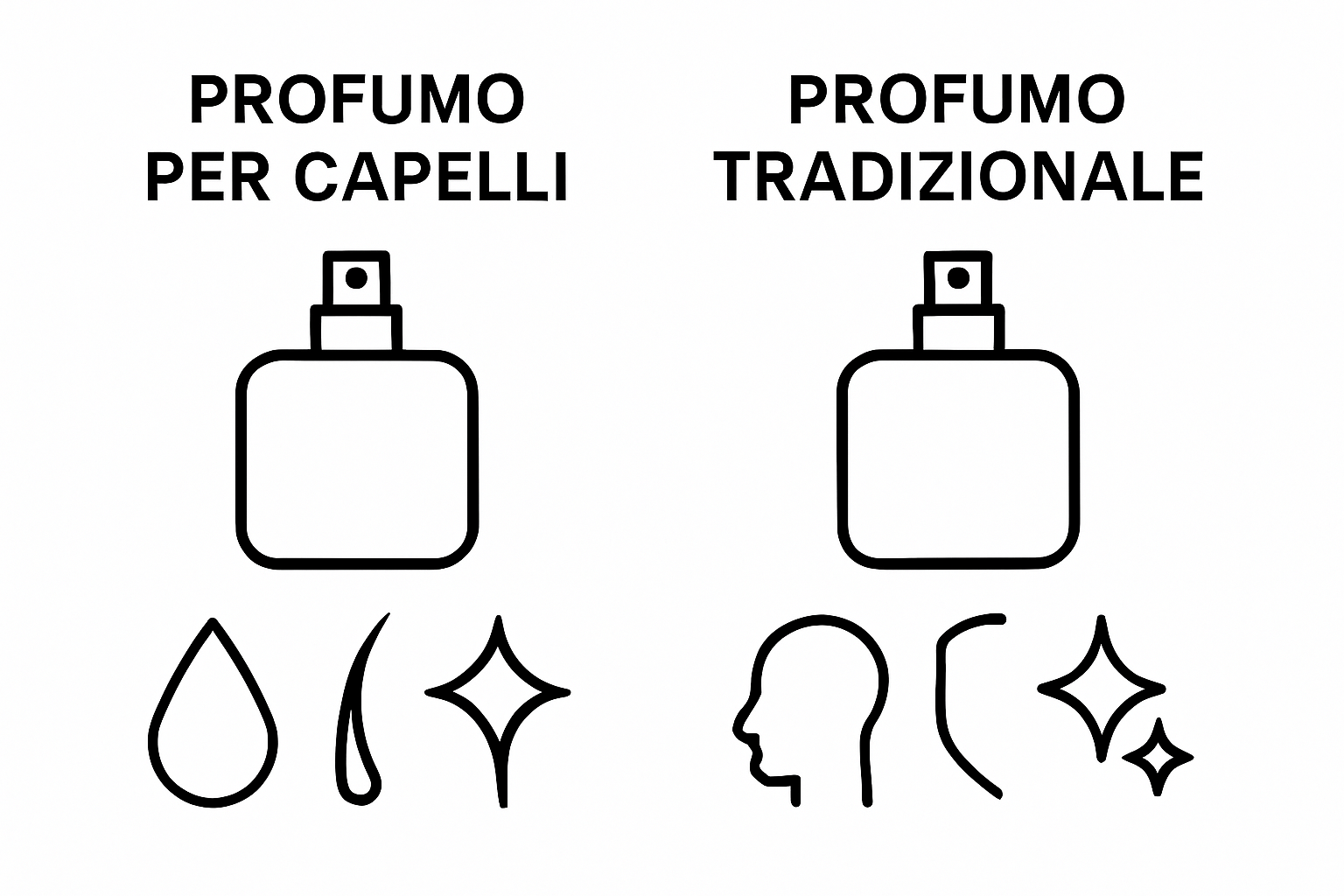 PROFUMO PER CAPELLI

PROFUMO TRADIZIONALE