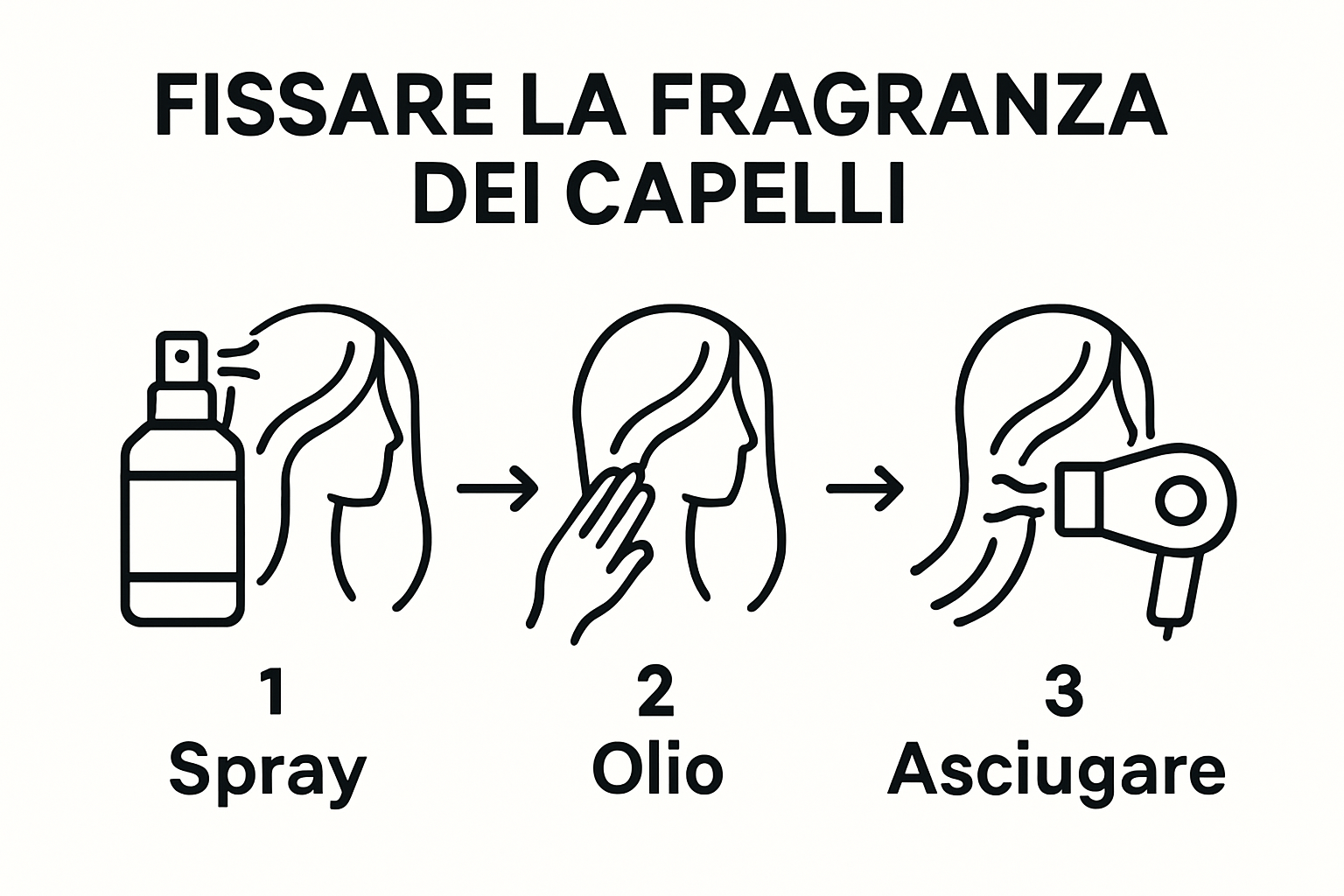 FISSARE LA FRAGRANZA DEI CAPELLI

1
Spray

2
Olio

3
Asciugare