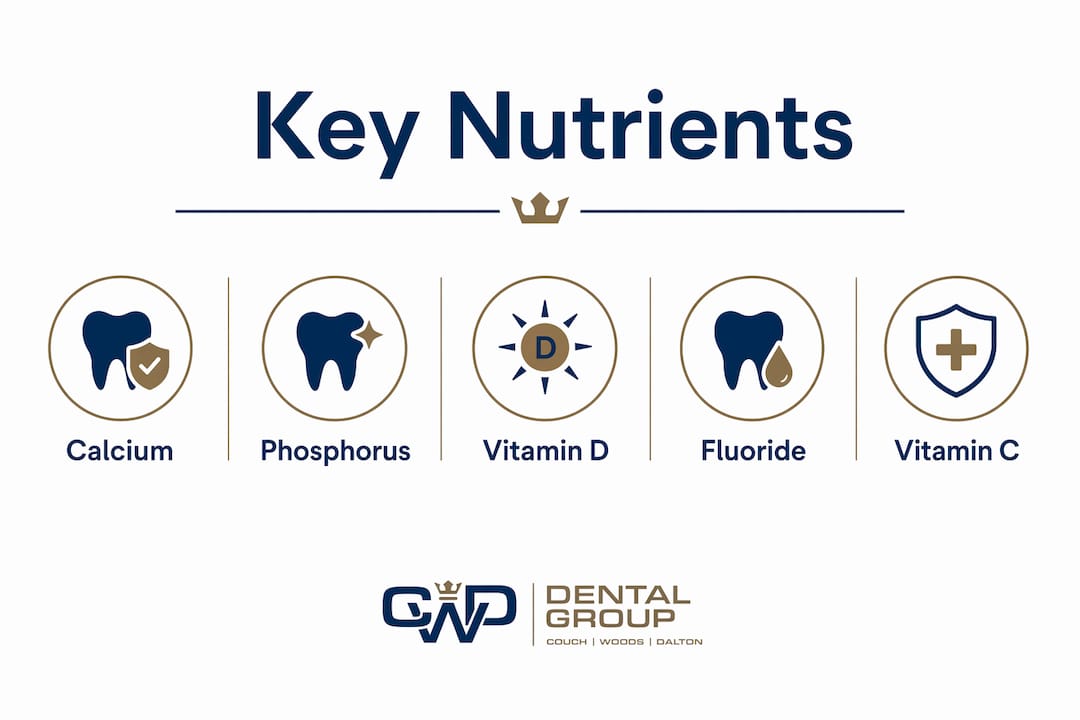 Key Nutrients

D

Calcium

Phosphorus

Vitamin D

Fluoride

Vitamin C

CWD

DENTAL GROUP

COUCH | WOODS | DALTON