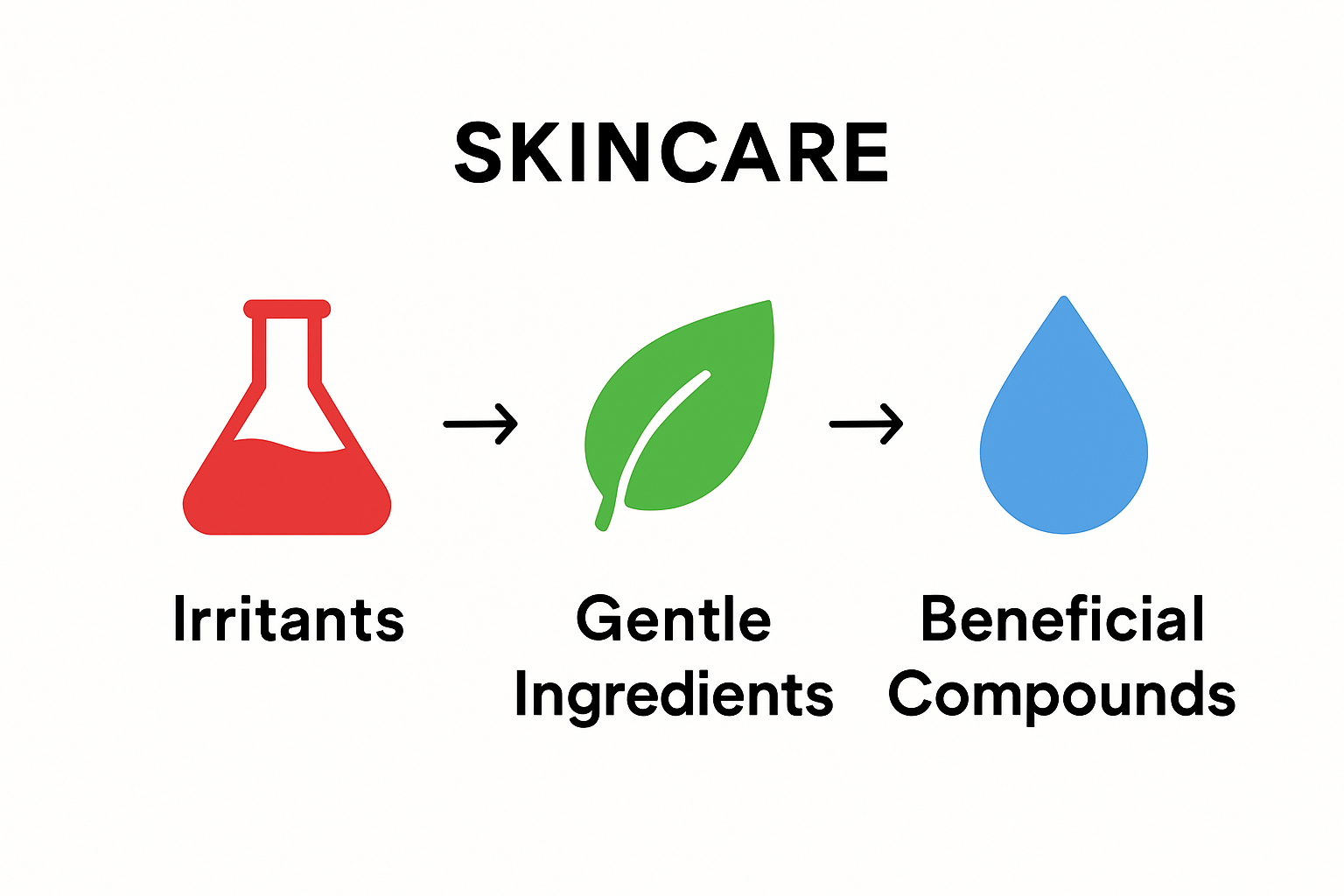 SKINCARE

Irritants

Gentle Ingredients

Beneficial Compounds