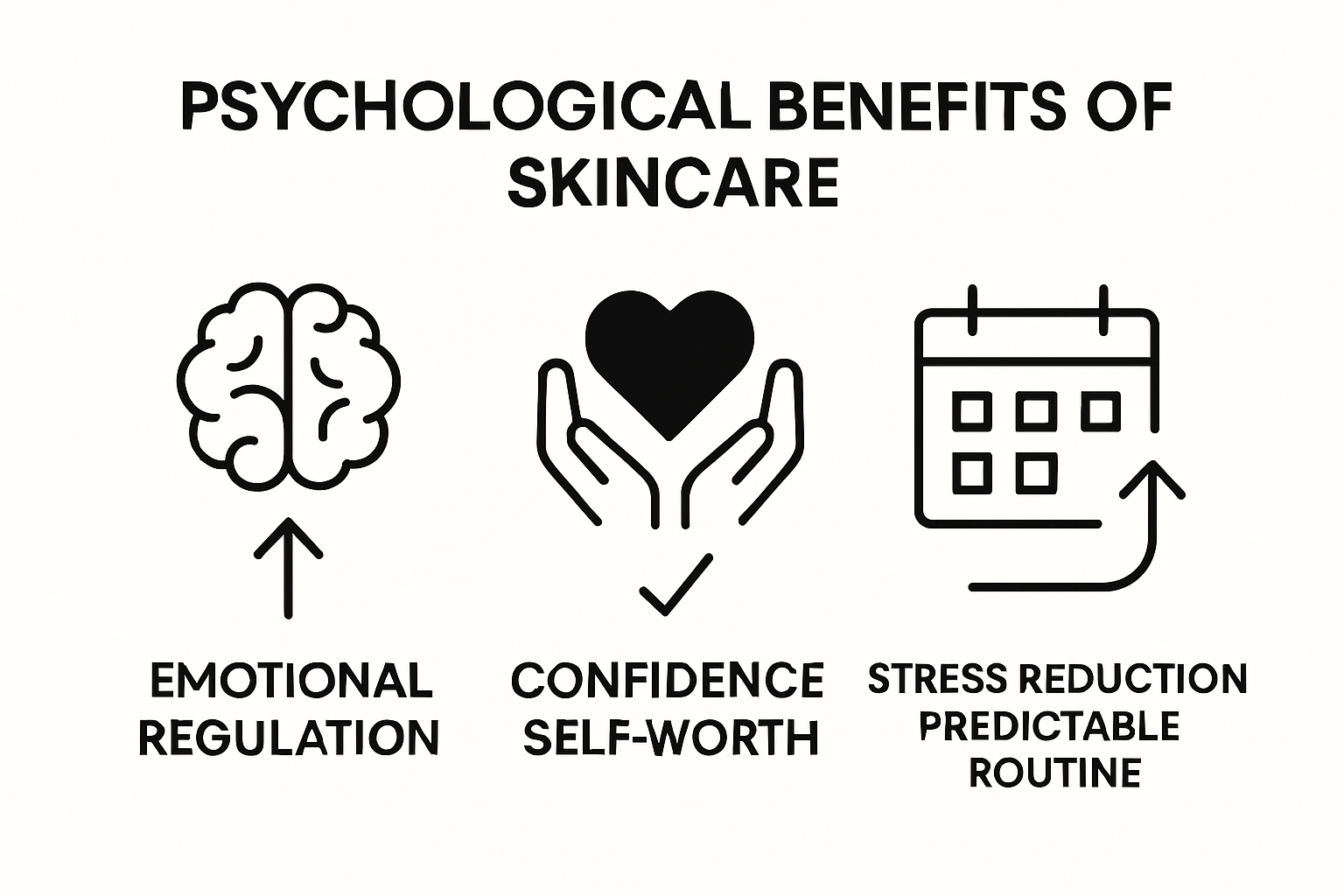 PSYCHOLOGICAL BENEFITS OF SKINCARE

EMOTIONAL REGULATION

CONFIDENCE SELF-WORTH

STRESS REDUCTION PREDICTABLE ROUTINE