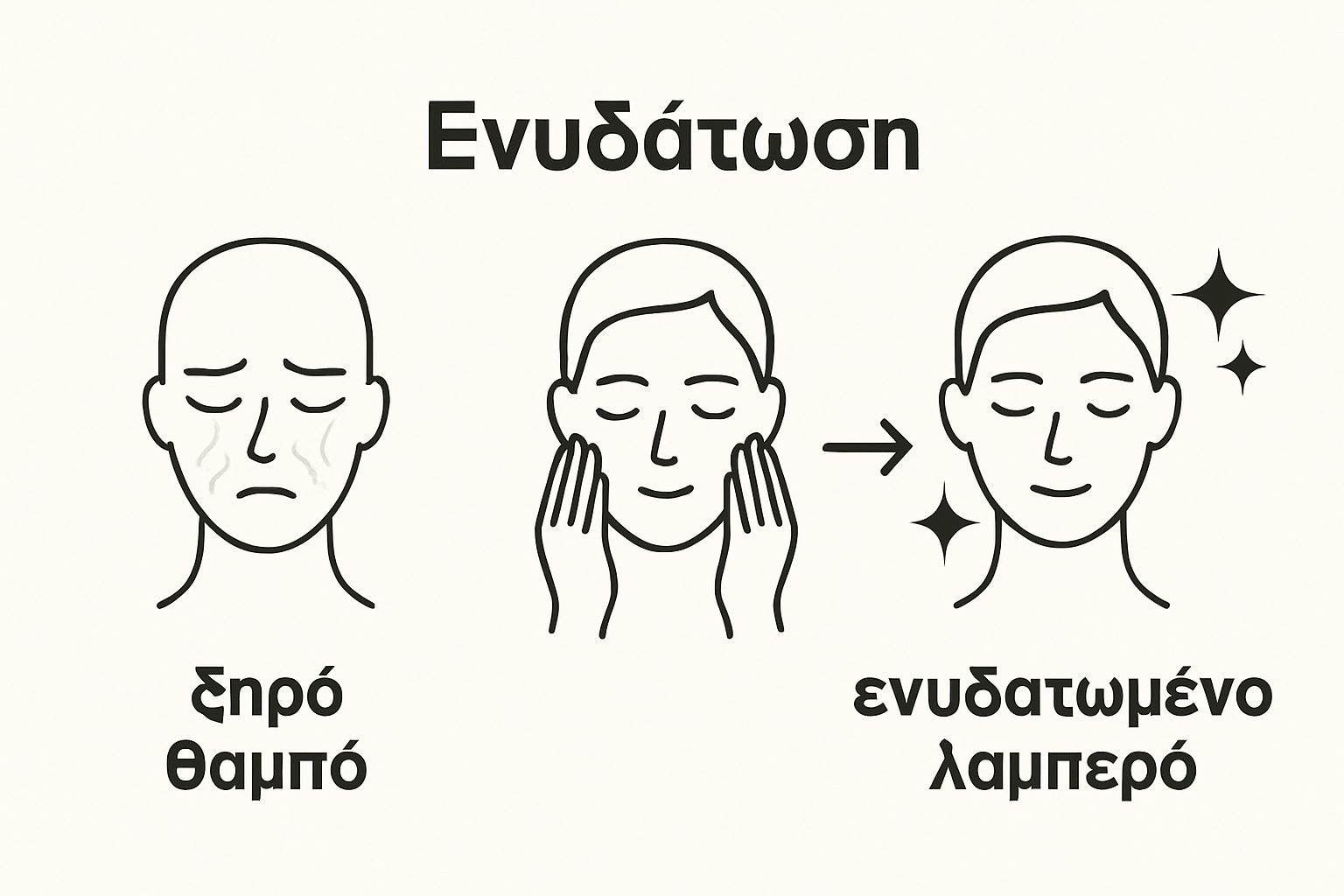 Ενυδάτωση

ξηρό
θαμπό

ενυδατωμένο
λαμπερό