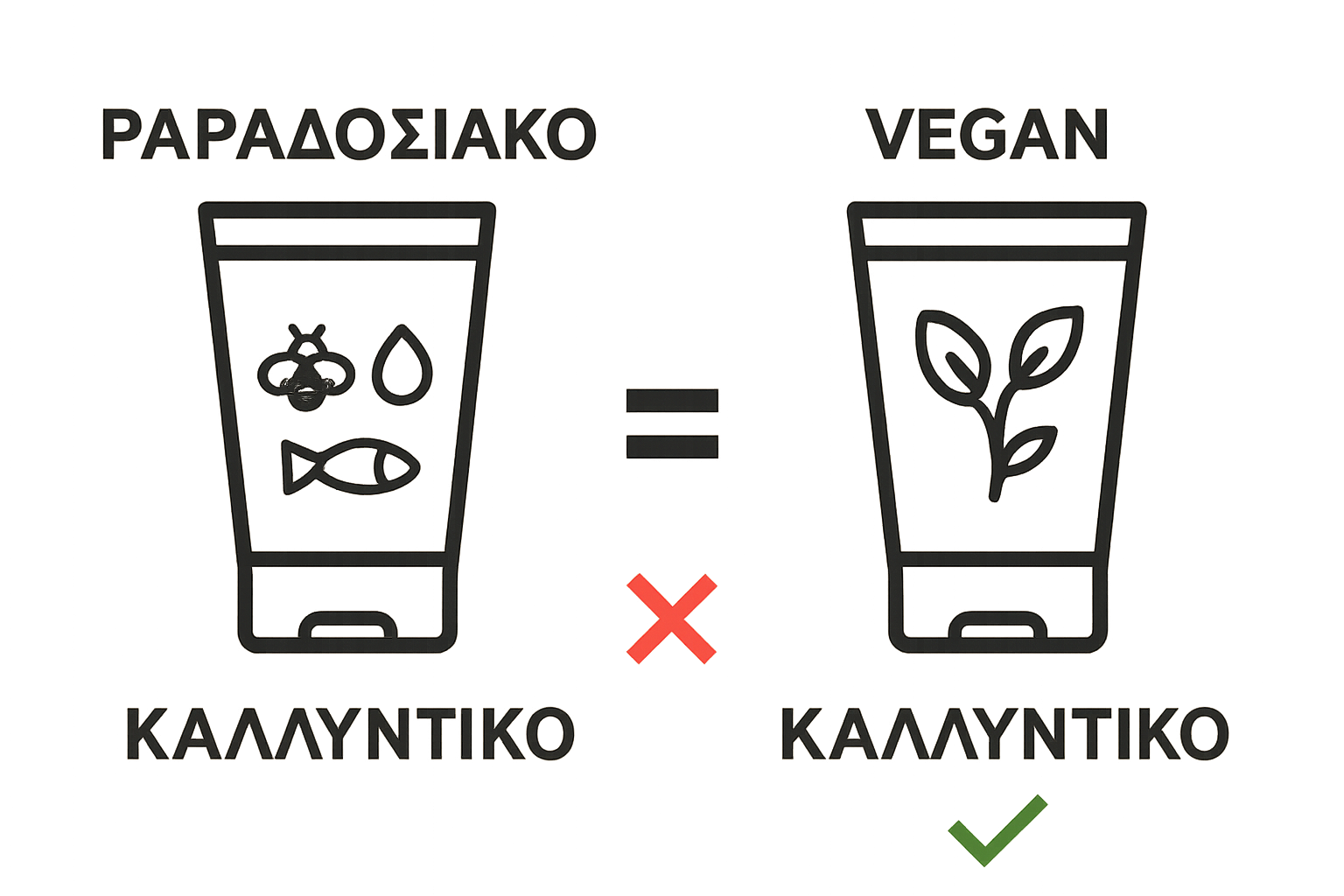 ΡΑΡΑΔΟΣΙΑΚΟ

VEGAN

=

ΚΑΛΛΥΝΤΙΚΟ

ΚΑΛΛΥΝΤΙΚΟ