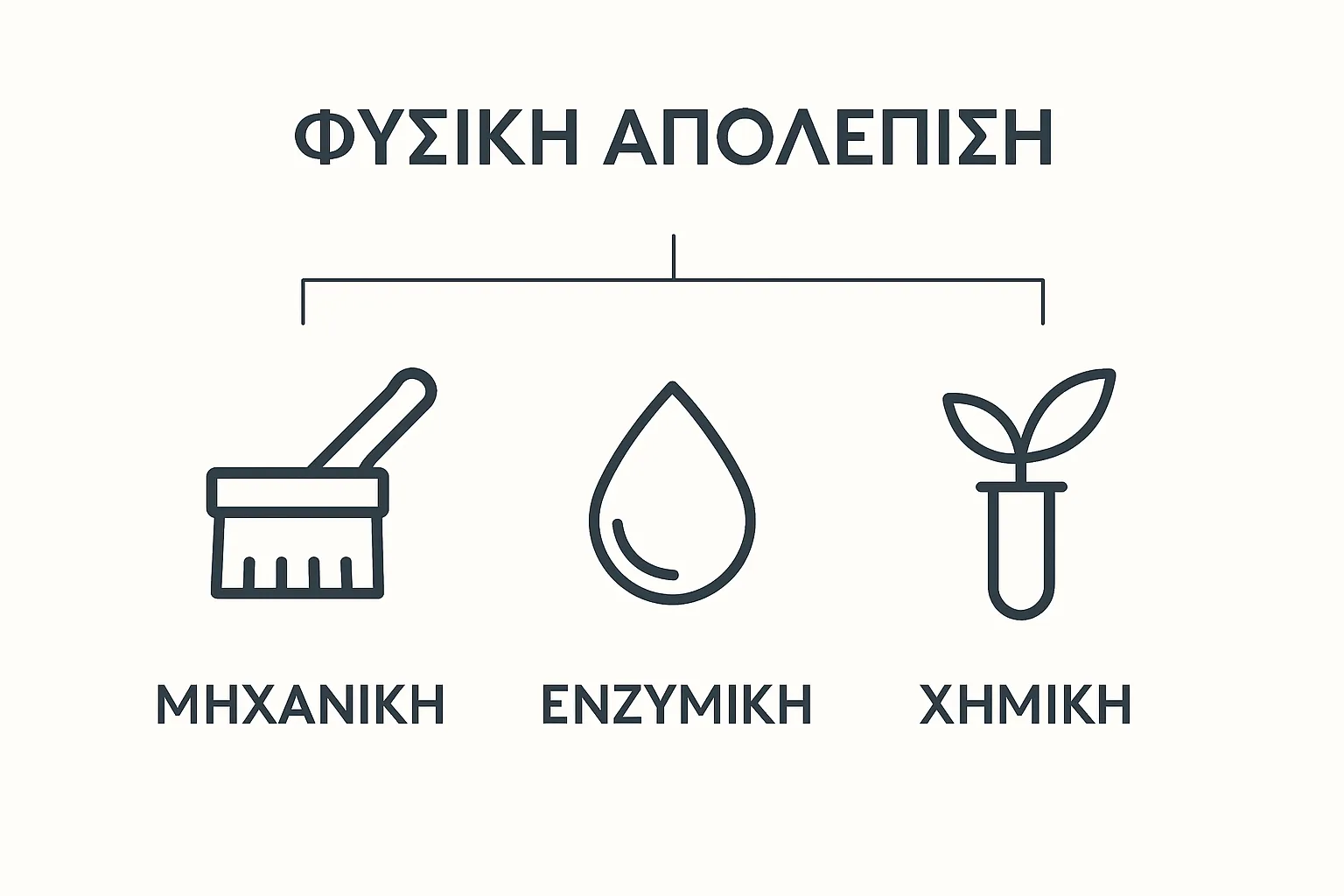 ΦΥΣΙΚΗ ΑΠΟΛΕΠΙΣΗ

ΜΗΧΑΝΙΚΗ

ΕΝΖΥΜΙΚΗ

ΧΗΜΙΚΗ