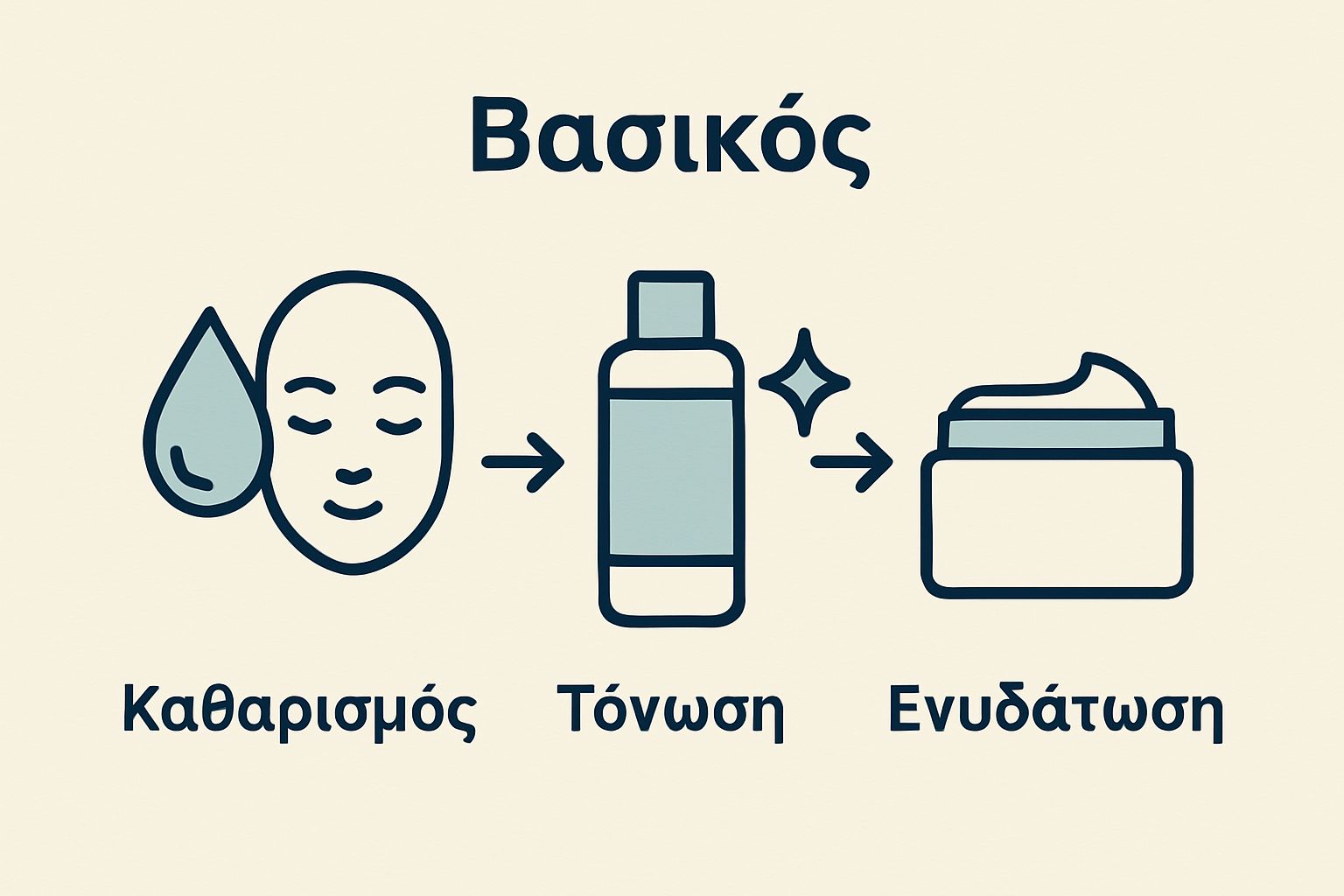 Βασικός

Καθαρισμός Τόνωση Ενυδάτωση