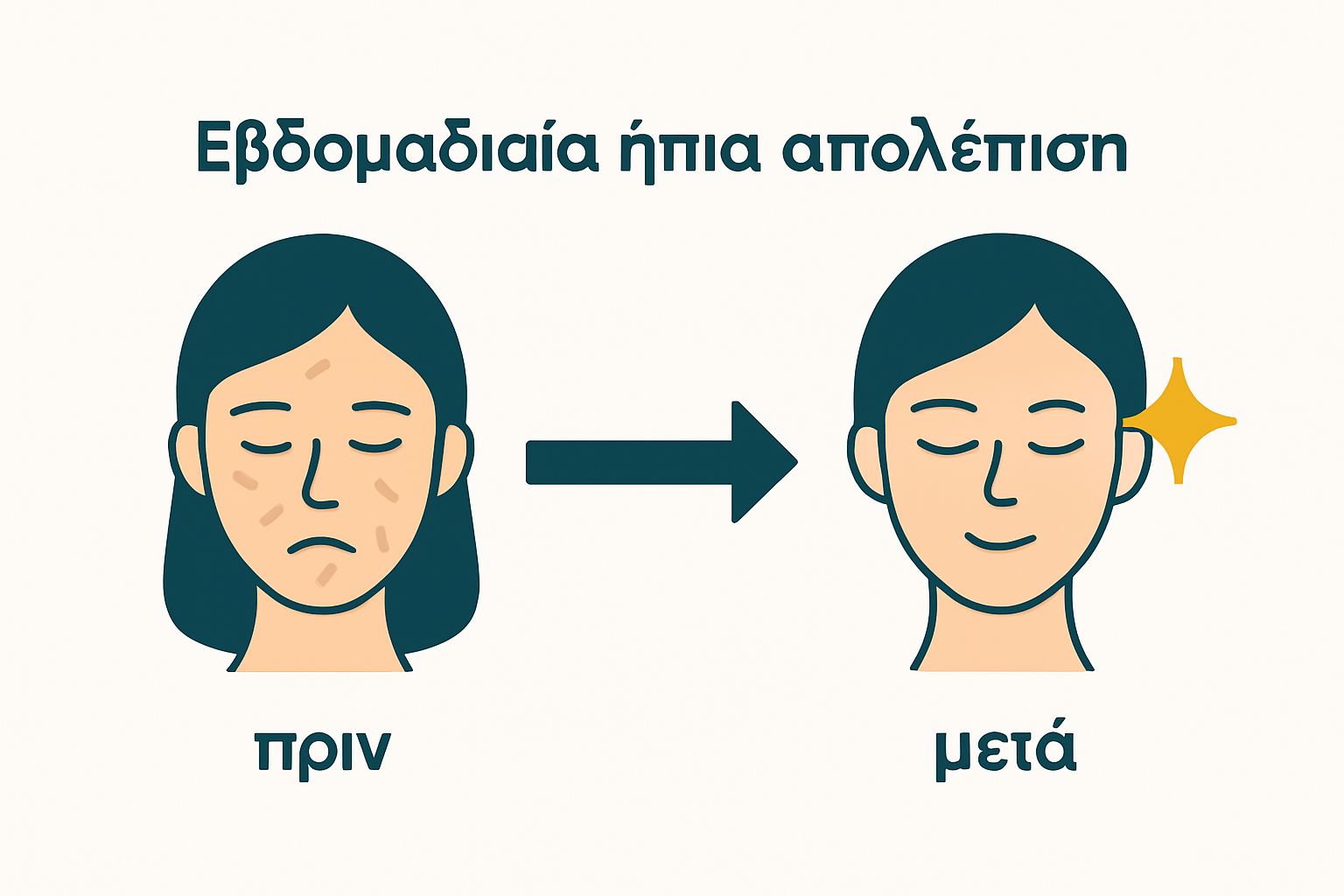 Εβδομαδιαία ήπια απολέπιση

πριν

μετά