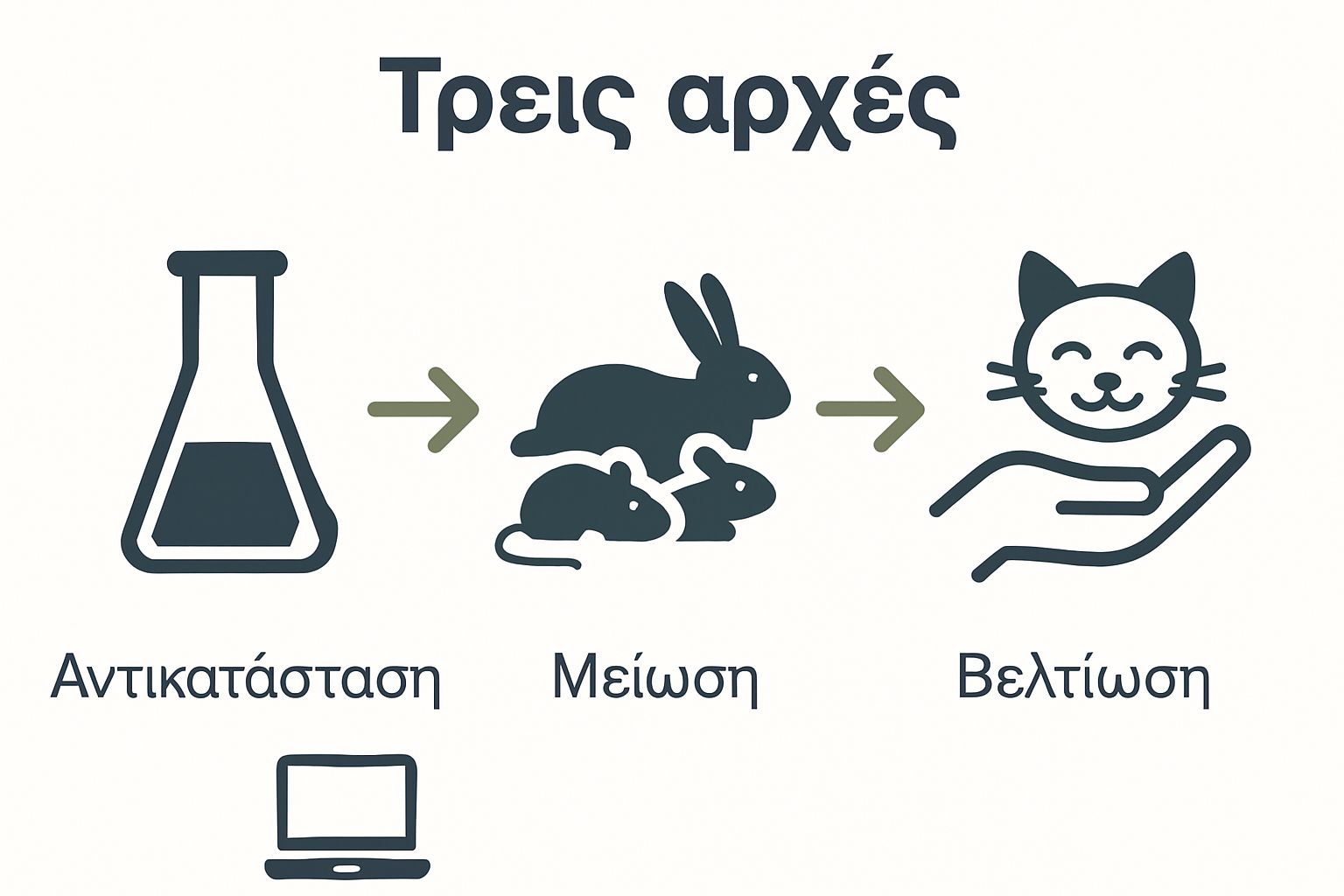 Τρεις αρχές

Αντικατάσταση

Μείωση

Βελτίωση