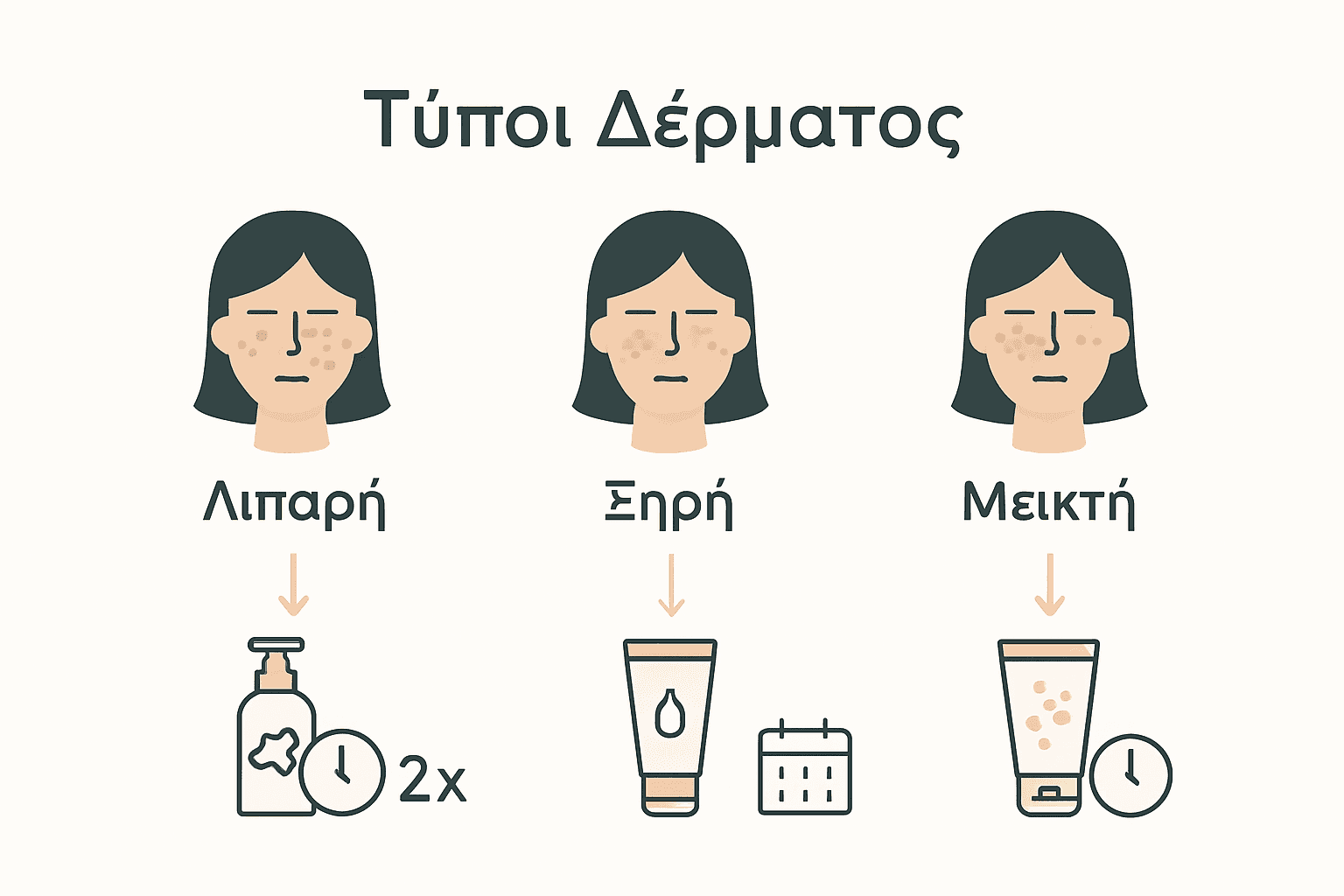 Τύποι Δέρματος

Λιπαρή

Ξηρή

Μεικτή

2x