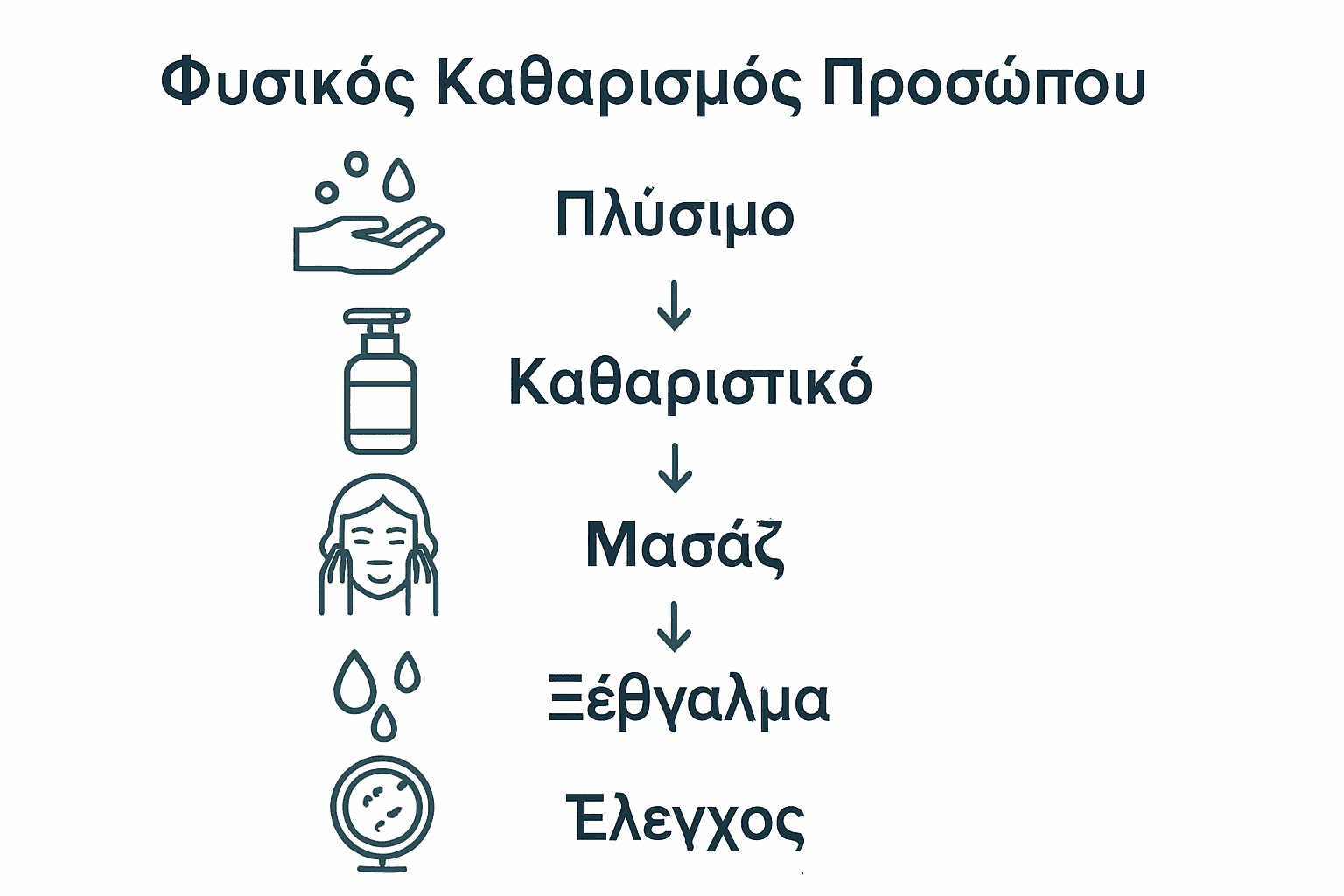 Φυσικός Καθαρισμός Προσώπου

Πλύσιμο

↓

Καθαριστικό

↓

Μασάζ

↓

Ξέβγαλμα

Έλεγχος