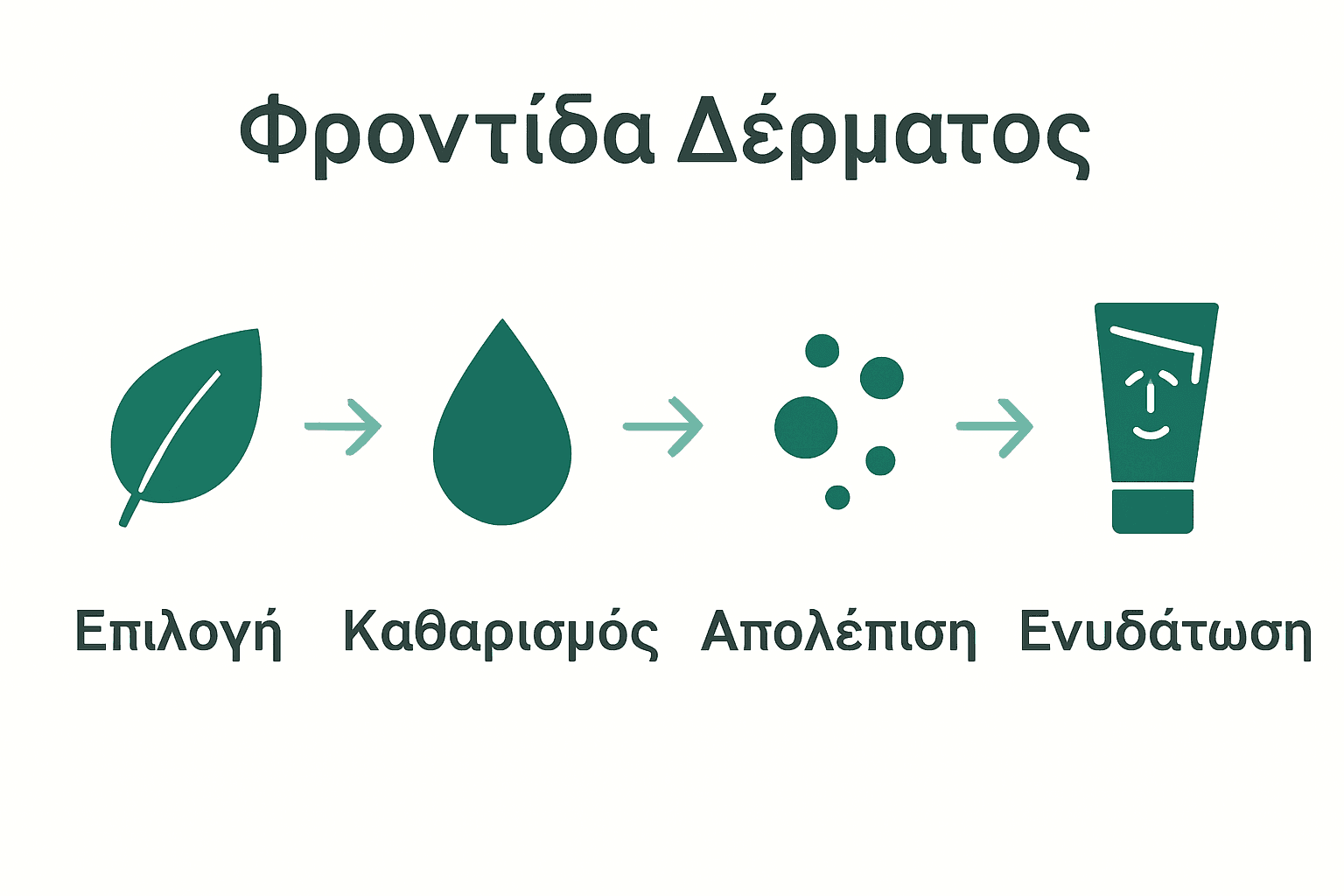 Φροντίδα Δέρματος

Επιλογή Καθαρισμός Απολέπιση Ενυδάτωση