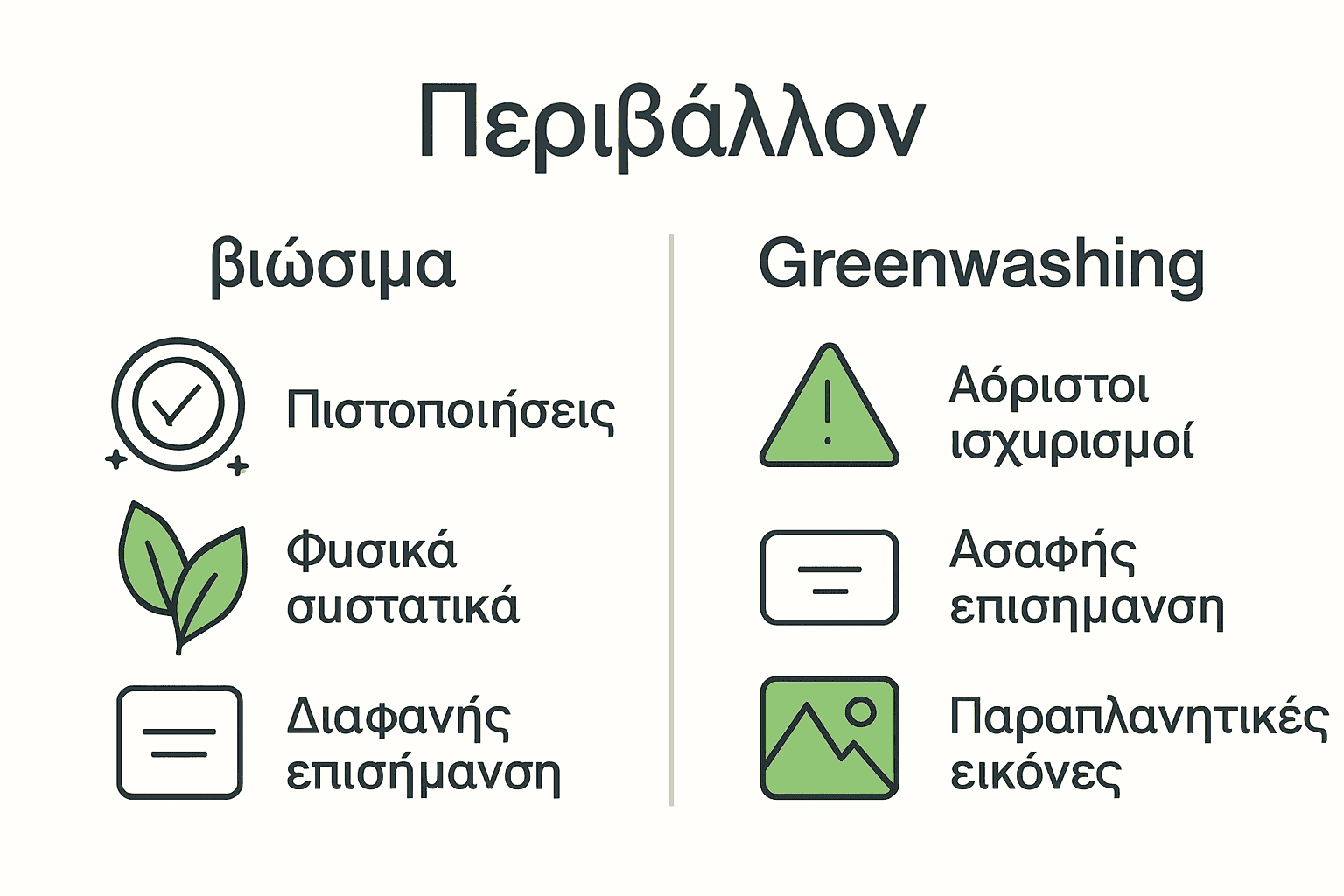 Περιβάλλον

βιώσιμα

Πιστοποιήσεις

Φυσικά συστατικά

Διαφανής επισήμανση

Greenwashing

Αόριστοι ισχυρισμοί

Ασαφής επισημανση

Παραπλανητικές εικόνες