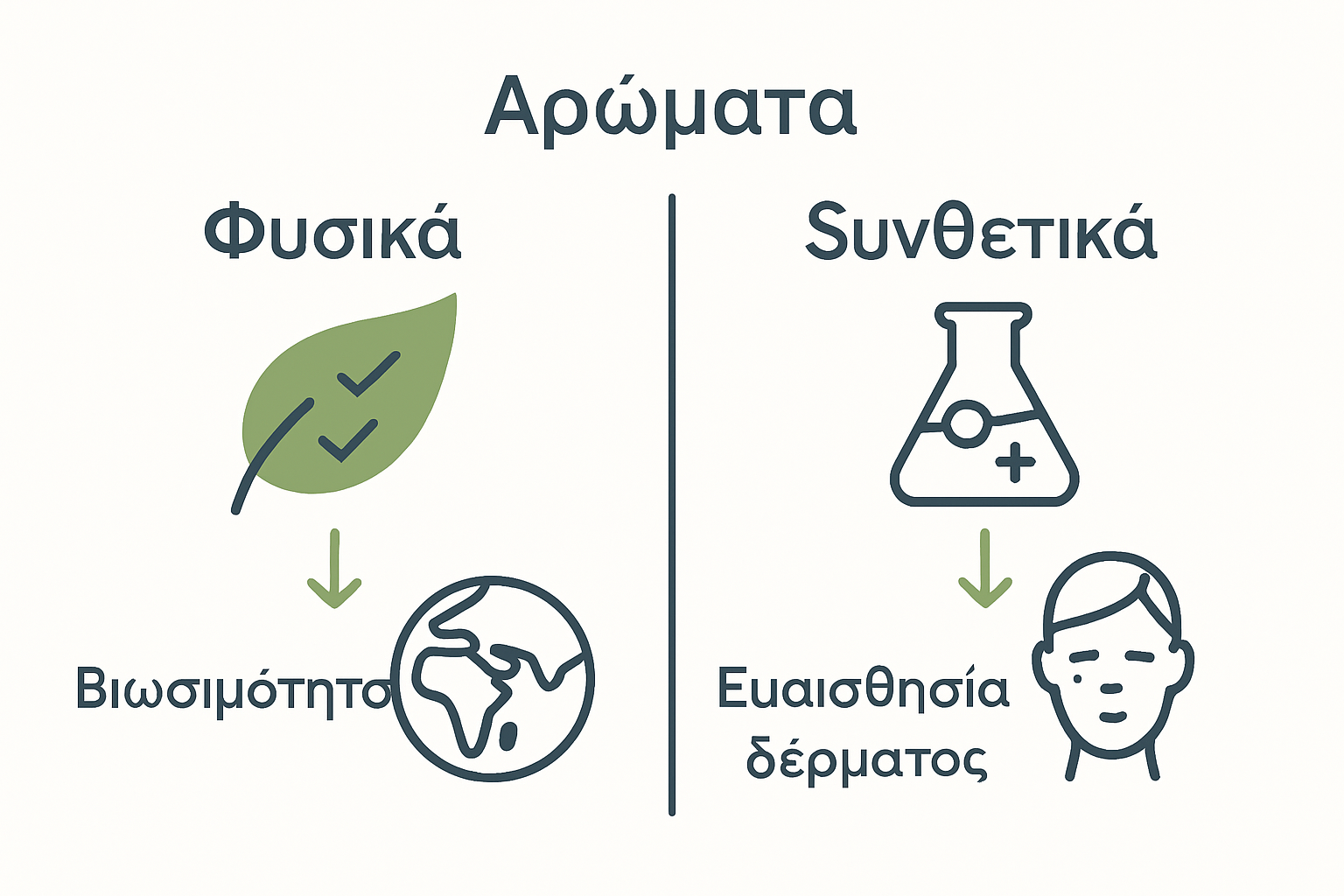 Αρώματα

Φυσικά

Βιωσιμότητα

Sυνθετικά

Ευαισθησία δέρματος