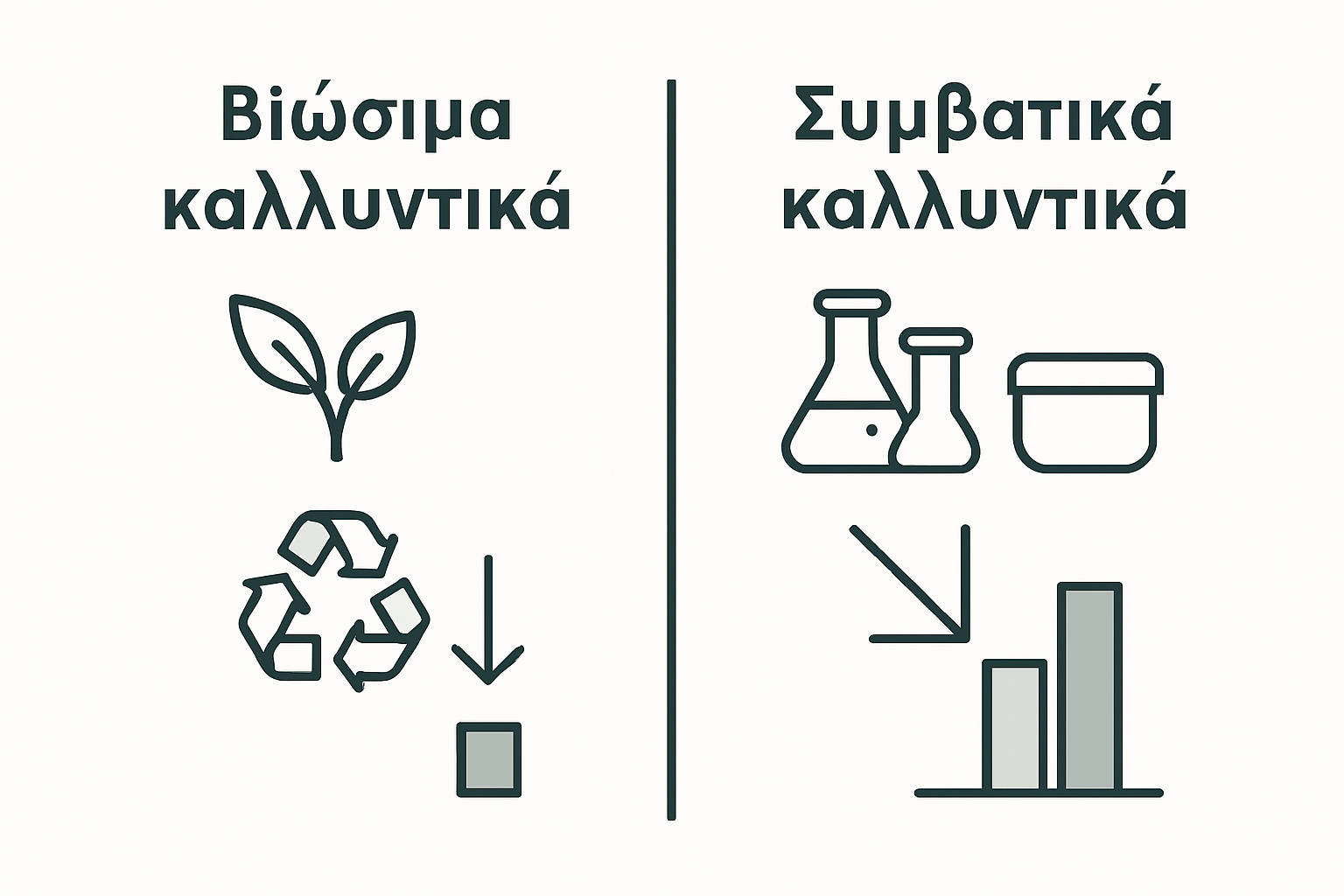 Βιώσιμα καλλυντικά

Συμβατικά καλλυντικά