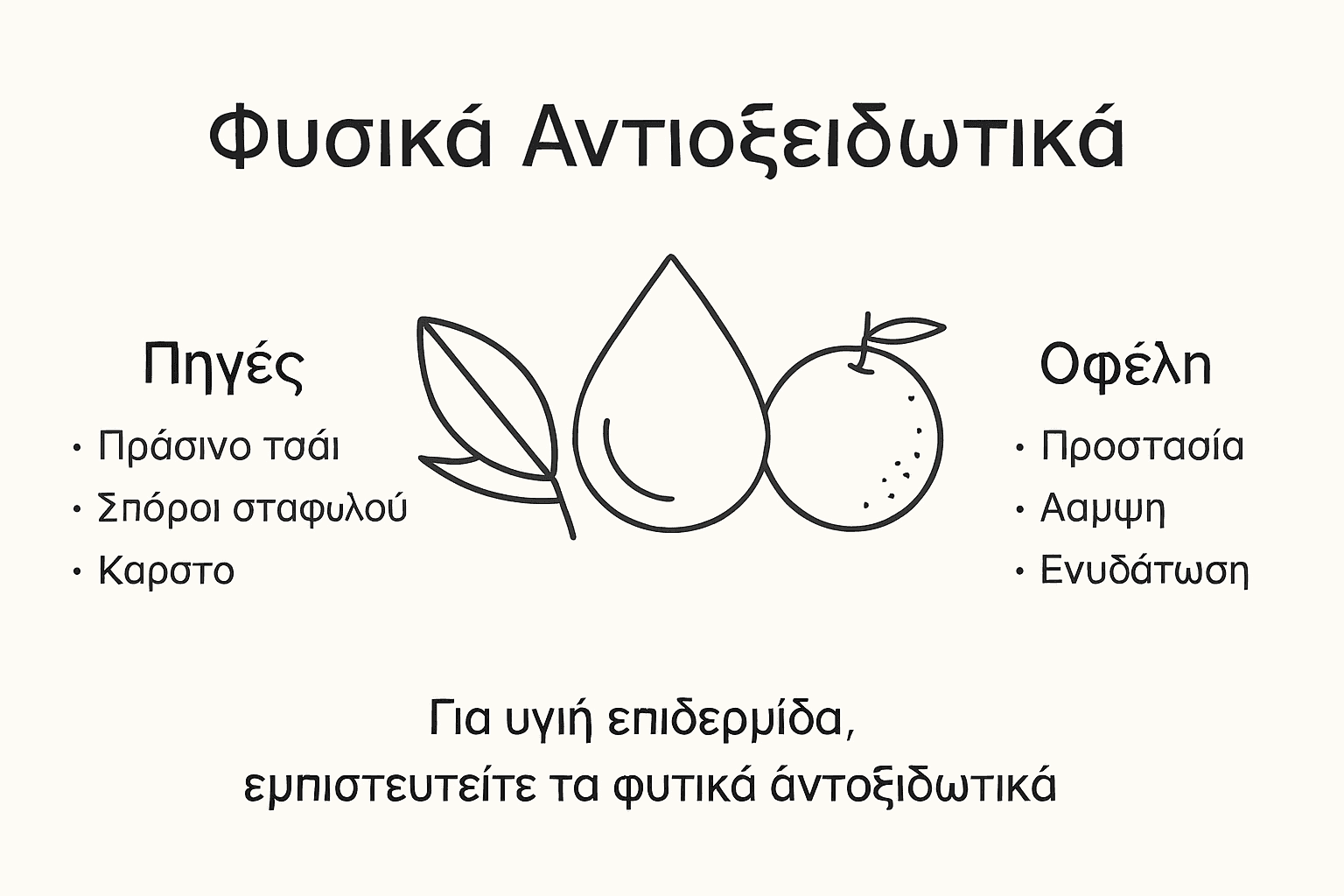 Φυσικά Αντιοξειδωτικά

Πηγές
• Πράσινο τσάι
• Σπόροι σταφυλού
• Καρστο

Οφέλη
• Προστασία
• Ααμψη
• Ενυδάτωση

Για υγιή επιδερμίδα,
εμπιστευτείτε τα φυτικά άντοξιδωτικά