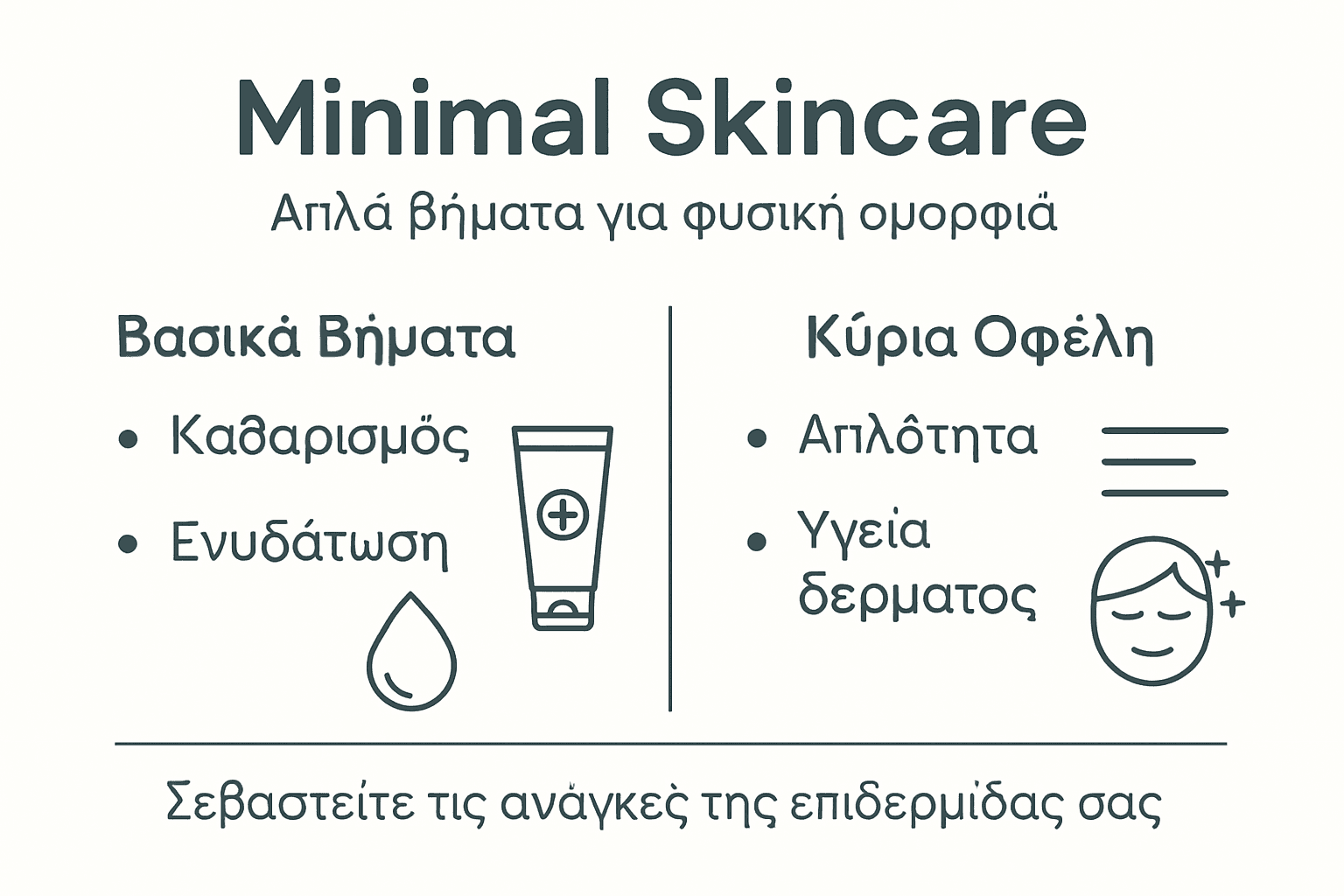 Minimal Skincare

Απλά βήματα για φυσική ομορφιά

Βασικά Βήματα

• Καθαρισμός

• Ενυδάτωση

Κύρια Οφέλη

• Απλότητα

• Υγεία δερματος

Σεβαστείτε τις ανάγκες της επιδερμίδας σας