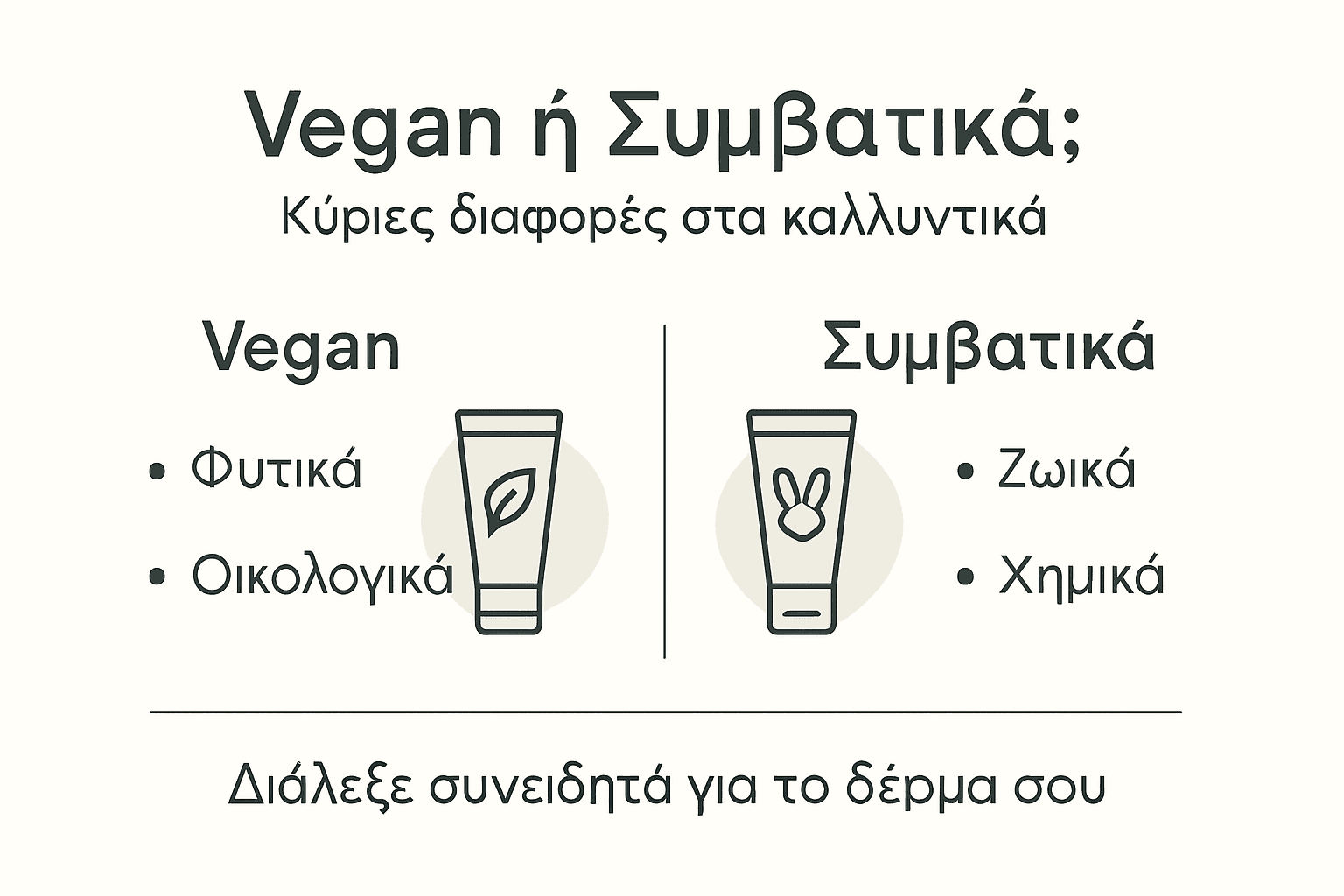 Vegan ή Συμβατικά;

Κύριες διαφορές στα καλλυντικά

Vegan

• Φυτικά

• Οικολογικά

Συμβατικά

• Ζωικά

• Χημικά

Διάλεξε συνειδητά για το δέρμα σου