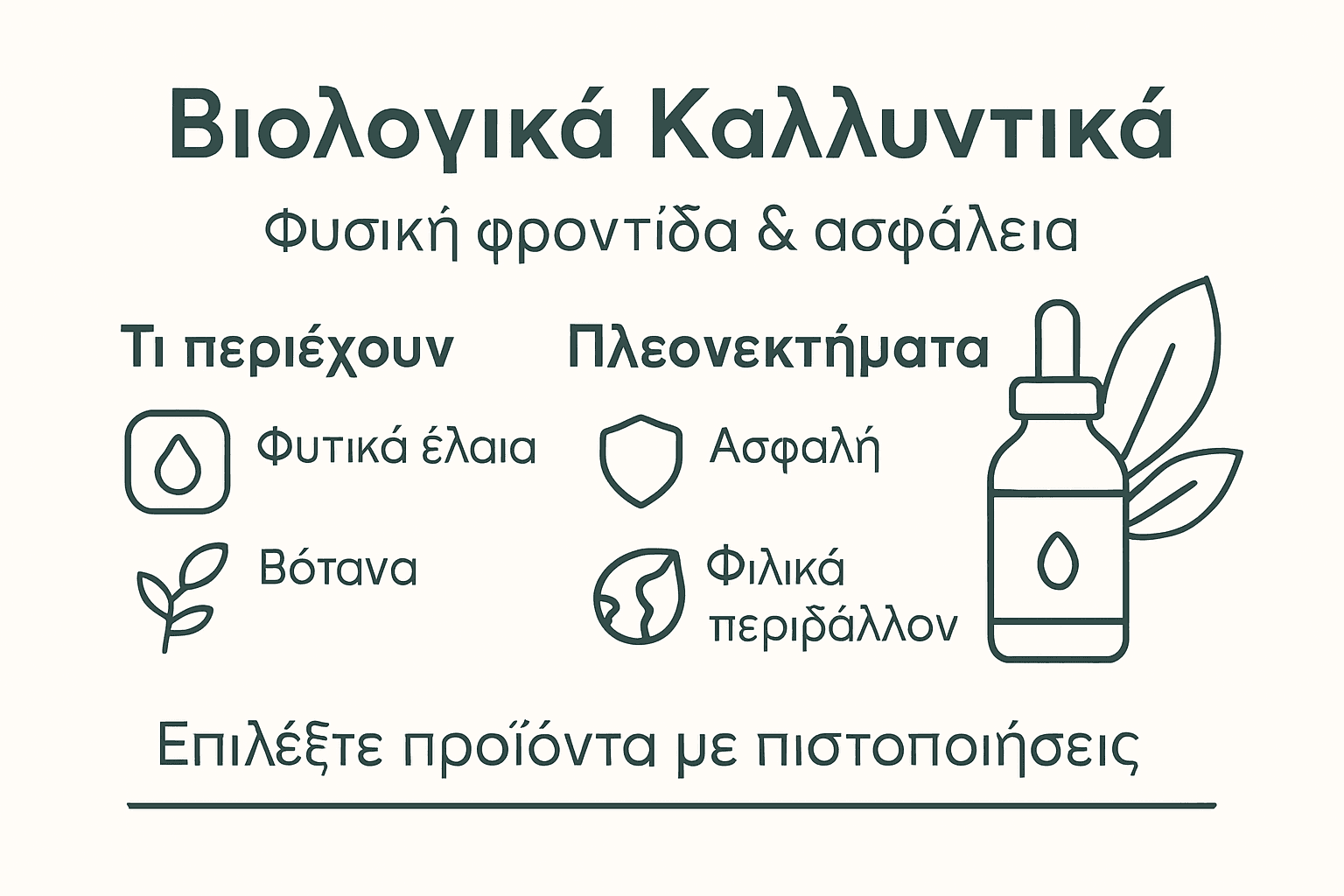 Βιολογικά Καλλυντικά

Φυσική φροντίδα & ασφάλεια

Τι περιέχουν

Φυτικά έλαια

Βότανα

Πλεονεκτήματα

Ασφαλή

Φιλικά περιβάλλον

Επιλέξτε προϊόντα με πιστοποιήσεις