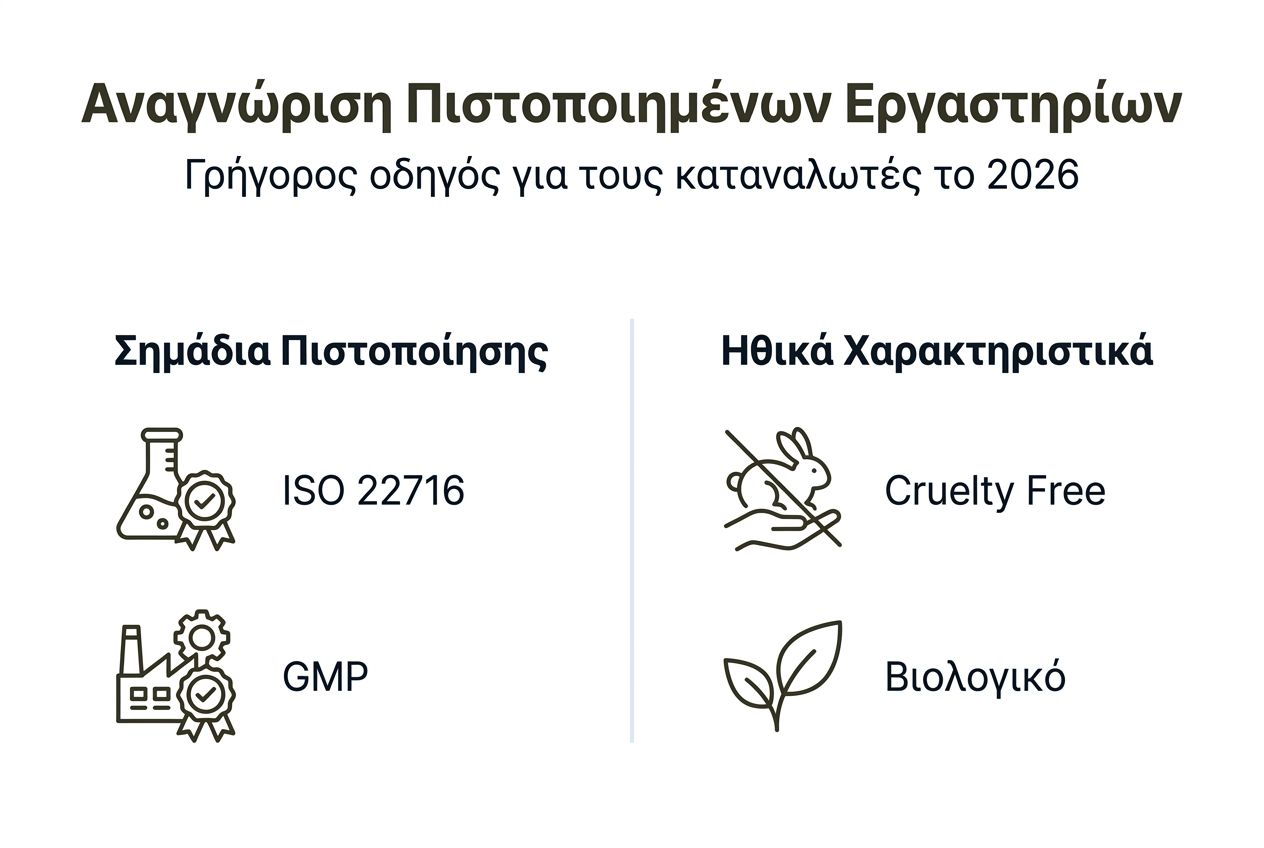 Αναγνώριση Πιστοποιημένων Εργαστηρίων

Γρήγορος οδηγός για τους καταναλωτές το 2026

Σημάδια Πιστοποίησης

ISO 22716

GMP

Ηθικά Χαρακτηριστικά

Cruelty Free

Βιολογικό