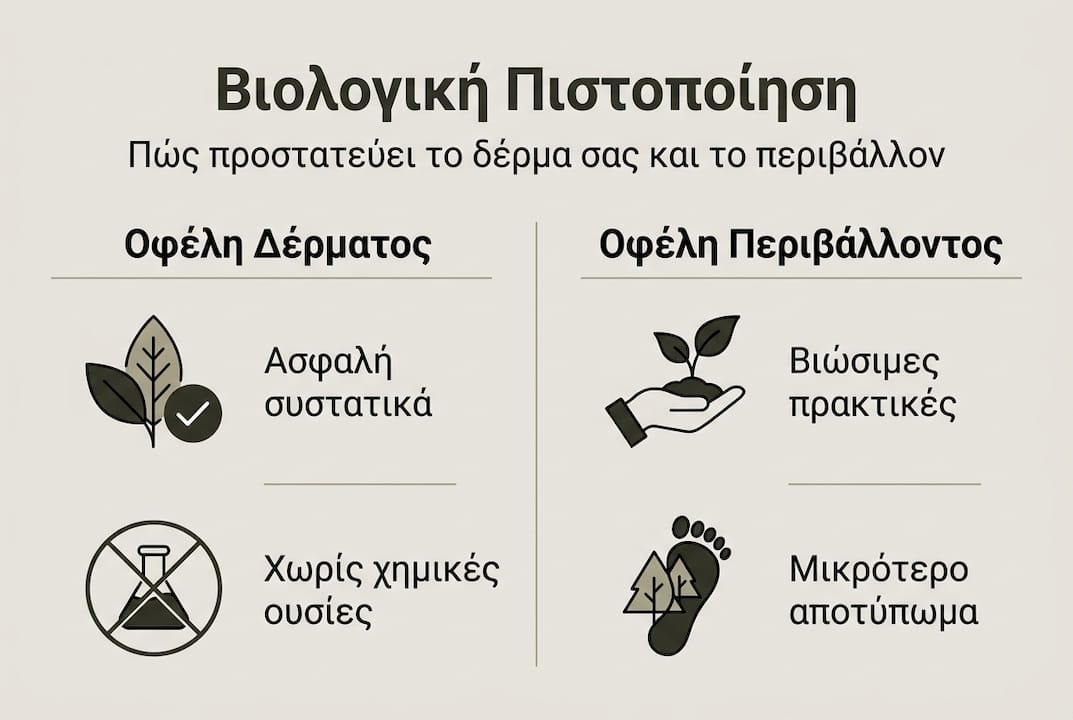 Βιολογική Πιστοποίηση

Πώς προστατεύει το δέρμα σας και το περιβάλλον

Οφέλη Δέρματος

Ασφαλή συστατικά

Χωρίς χημικές ουσίες

Οφέλη Περιβάλλοντος

Βιώσιμες πρακτικές

Μικρότερο αποτύπωμα