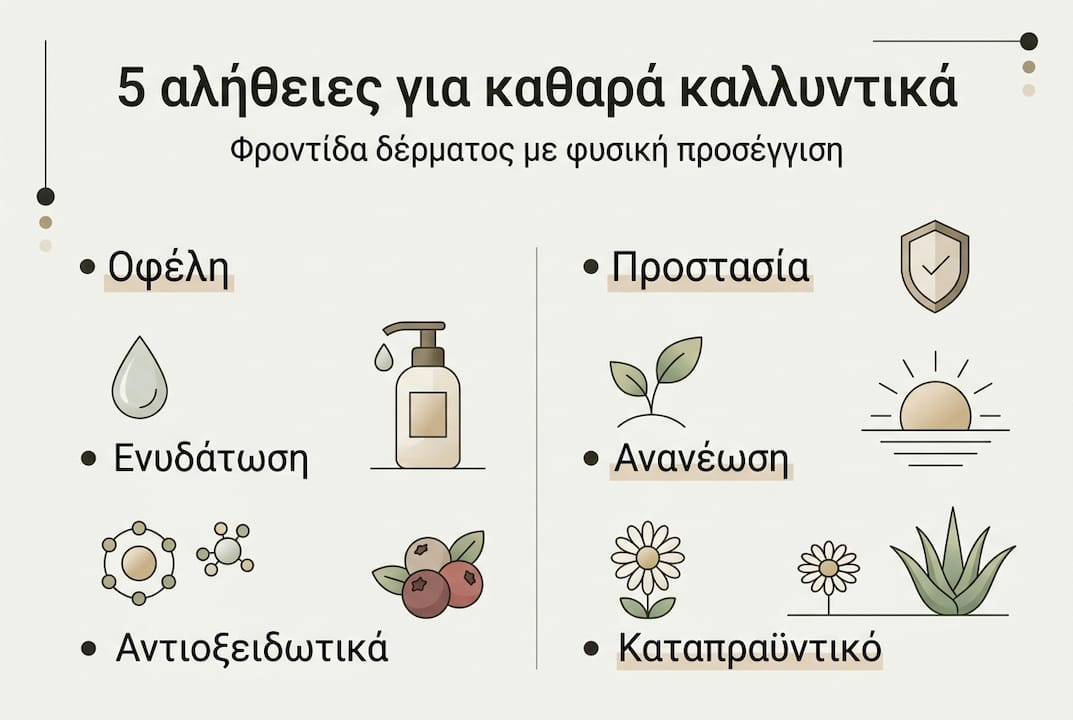 5 αλήθειες για καθαρά καλλυντικά

Φροντίδα δέρματος με φυσική προσέγγιση

• Οφέλη

• Ενυδάτωση

• Αντιοξειδωτικά

• Προστασία

• Ανανέωση

• Καταπραϋντικό