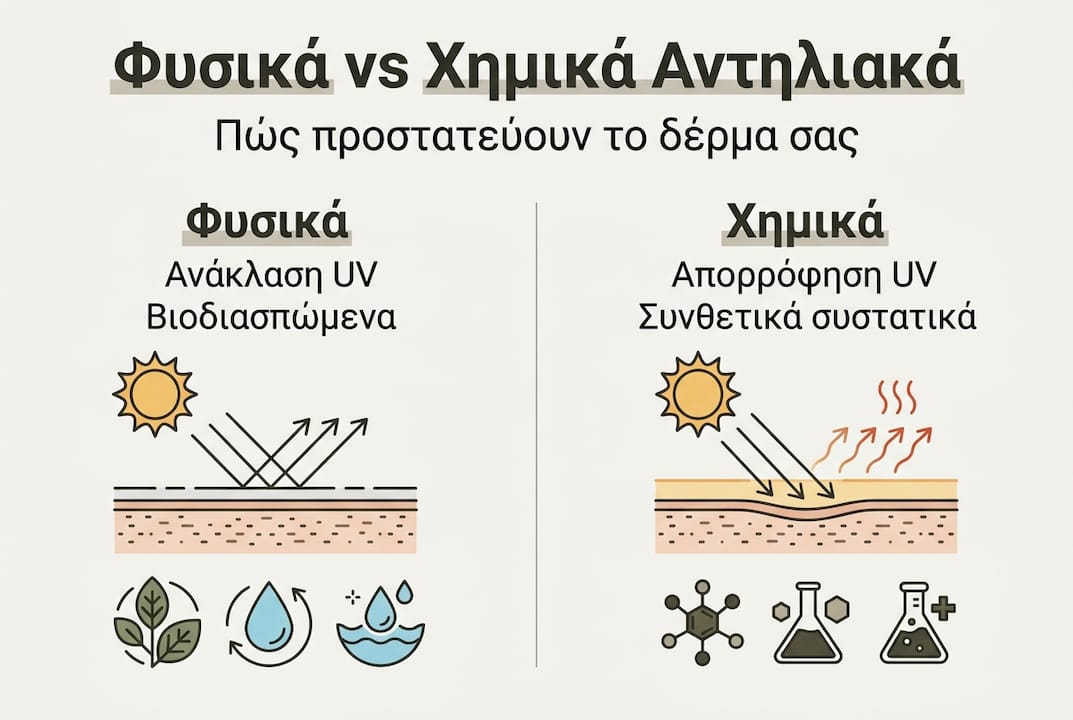 Φυσικά vs Χημικά Αντηλιακά

Πώς προστατεύουν το δέρμα σας

Φυσικά

Ανάκλαση UV
Βιοδιασπώμενα

Χημικά

Απορρόφηση UV
Συνθετικά συστατικά