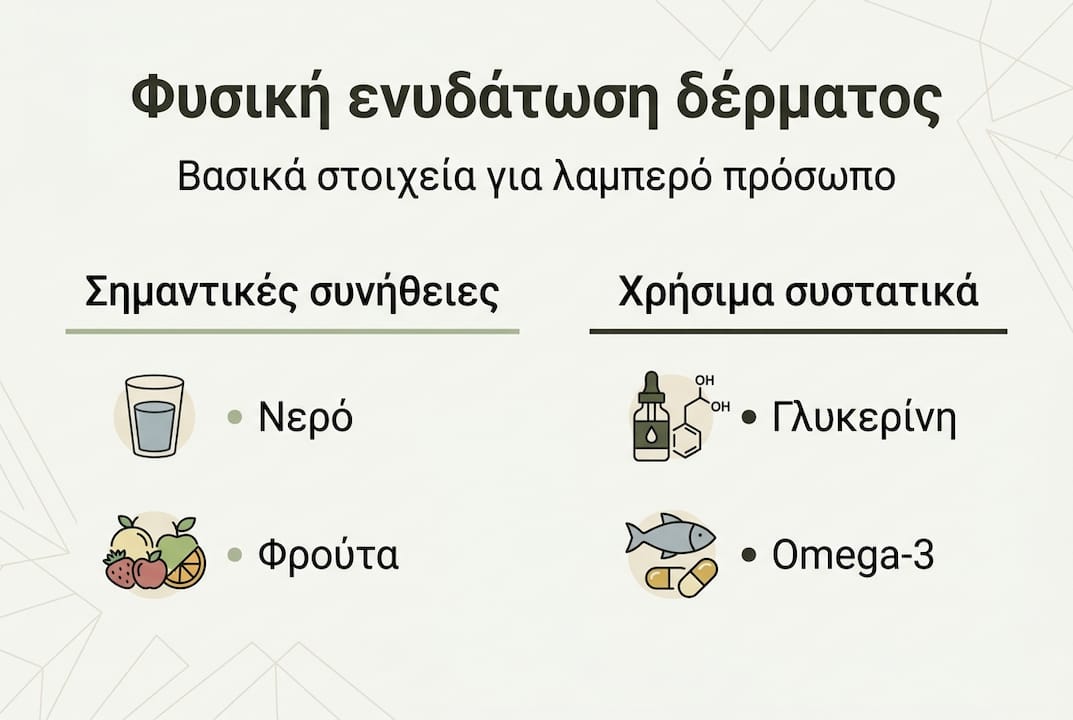 Φυσική ενυδάτωση δέρματος

Βασικά στοιχεία για λαμπερό πρόσωπο

Σημαντικές συνήθειες

• Νερό

• Φρούτα

Χρήσιμα συστατικά

OH
OH

• Γλυκερίνη

• Omega-3