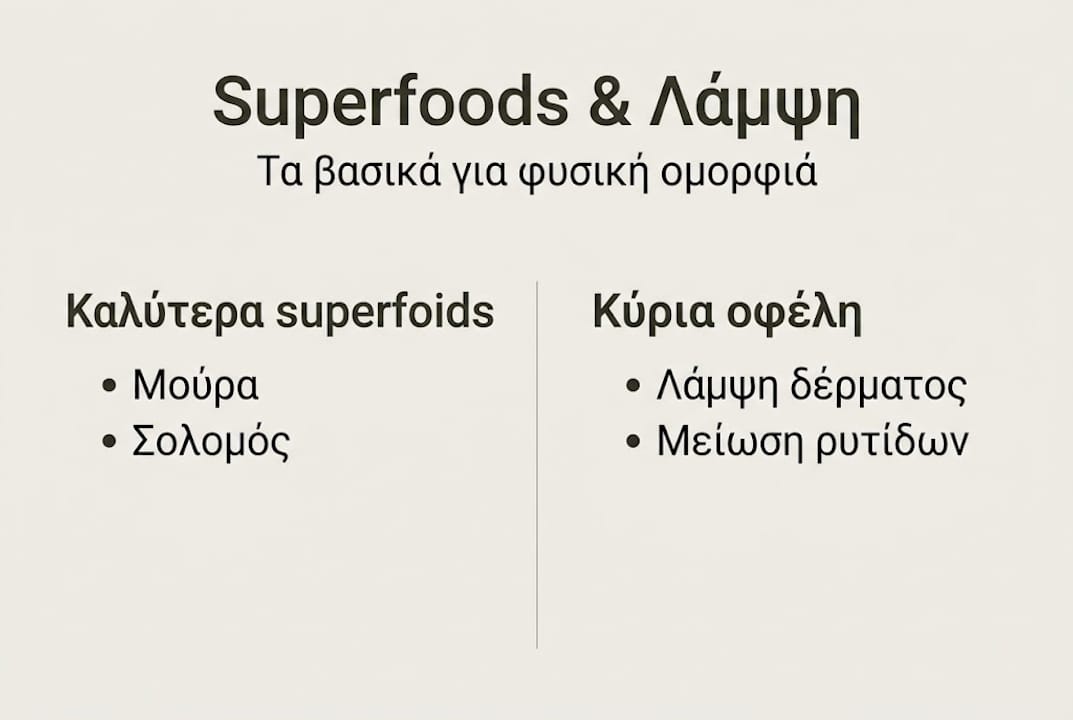 Superfoods & Λάμψη
Τα βασικά για φυσική ομορφιά

Καλύτερα superfoids
• Μούρα
• Σολομός

Κύρια οφέλη
• Λάμψη δέρματος
• Μείωση ρυτίδων