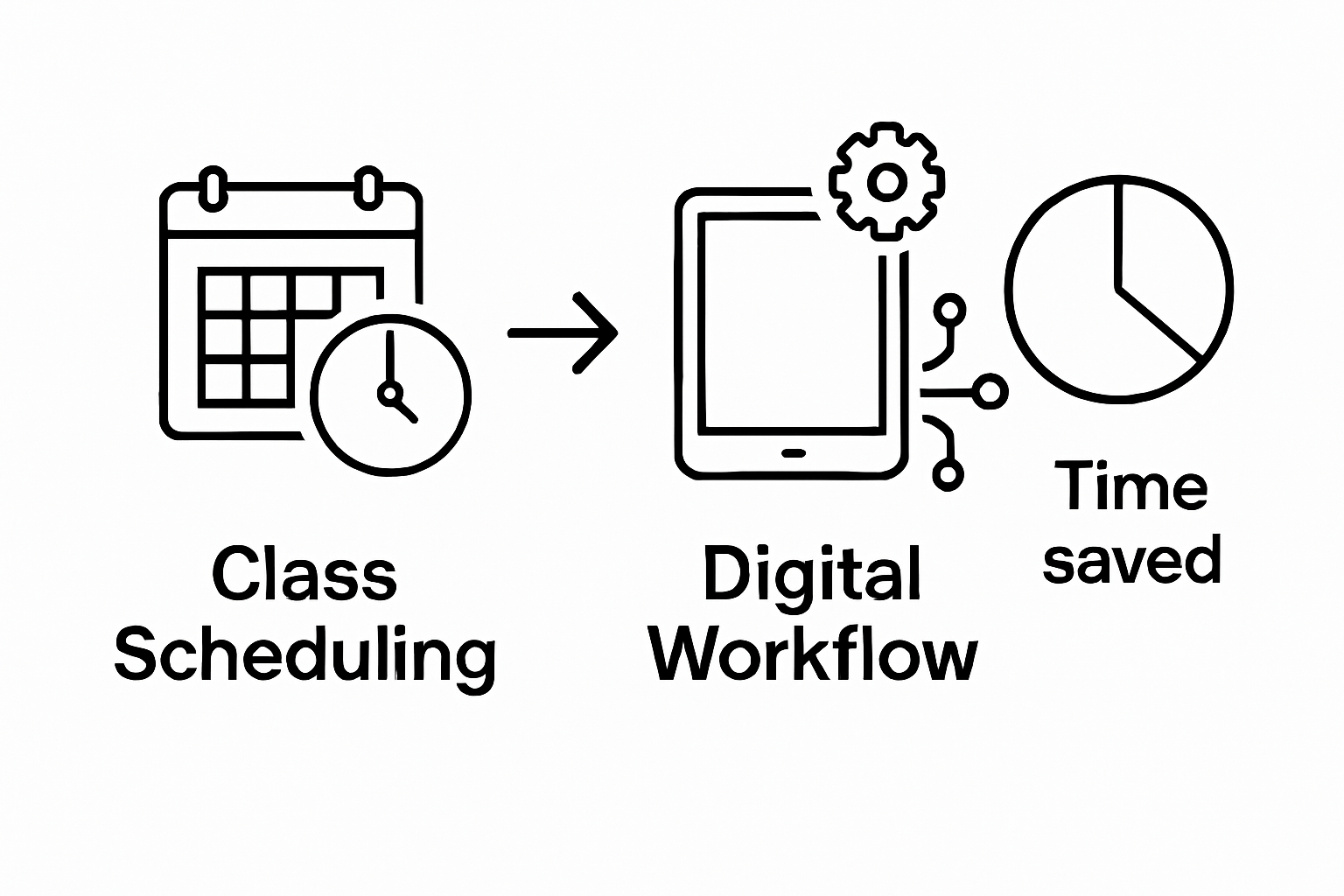 Class Scheduling

Digital Workflow

Time saved