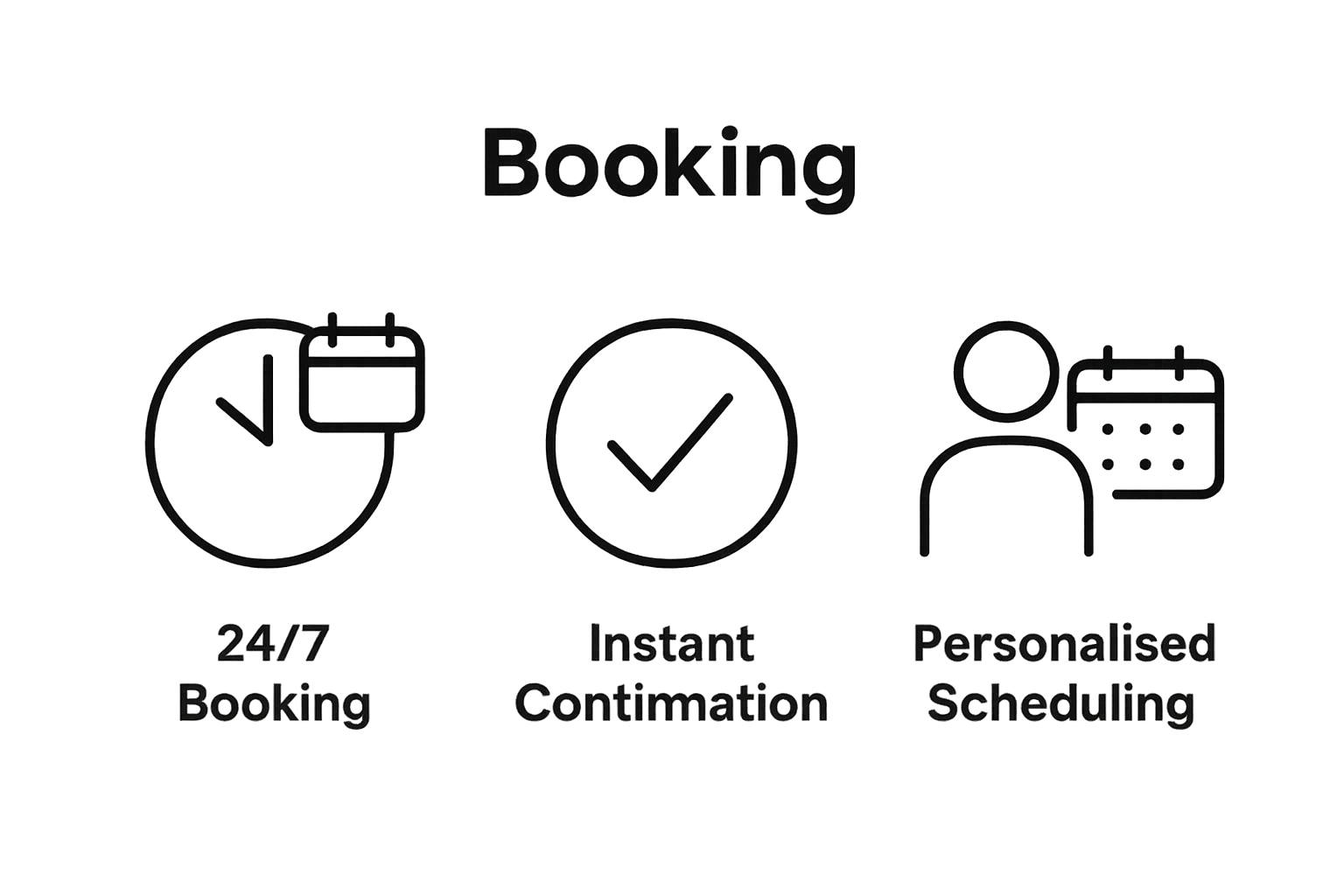 Booking

24/7 Booking

Instant Contimation

Personalised Scheduling