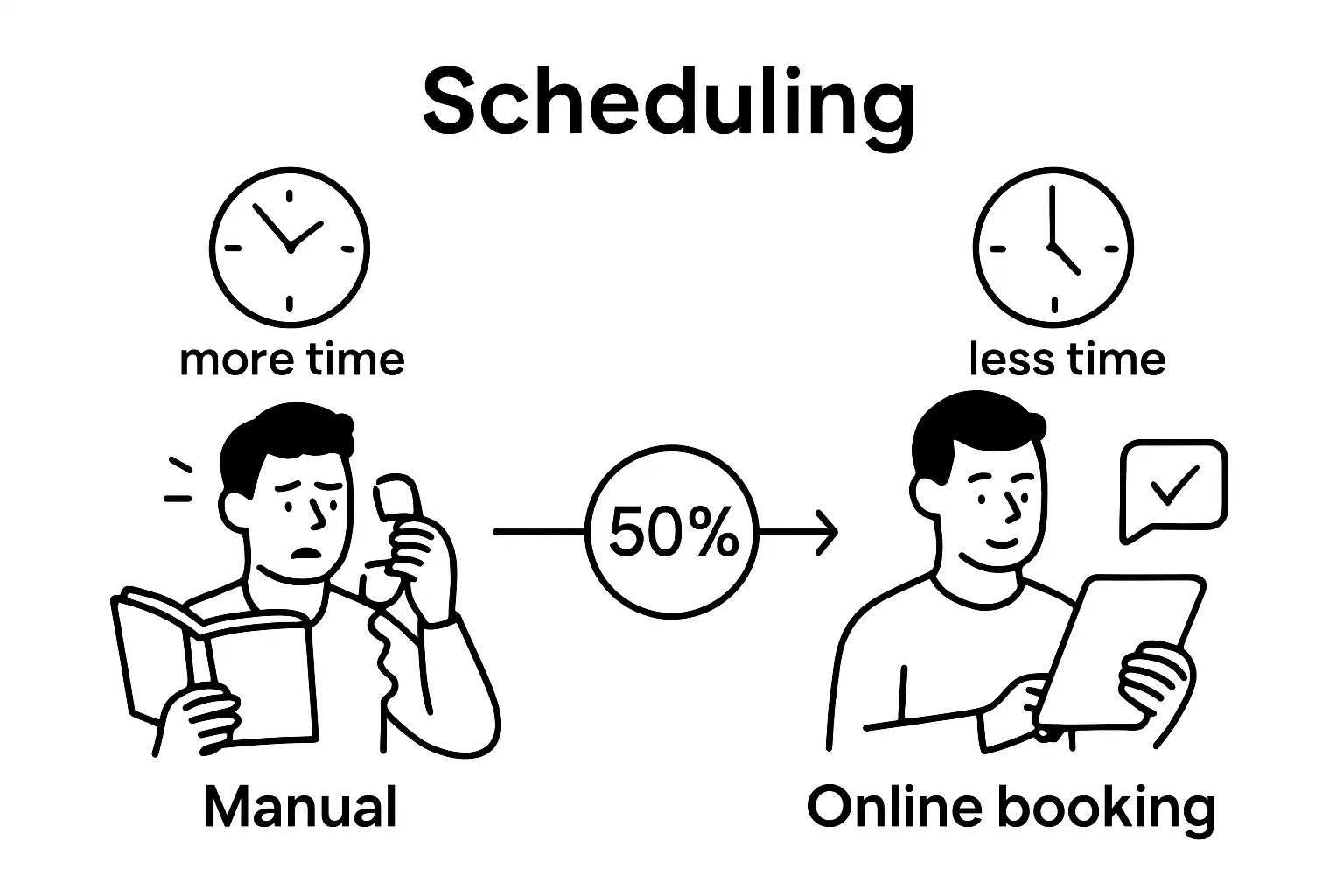 Scheduling

more time

less time

50%

Manual

Online booking