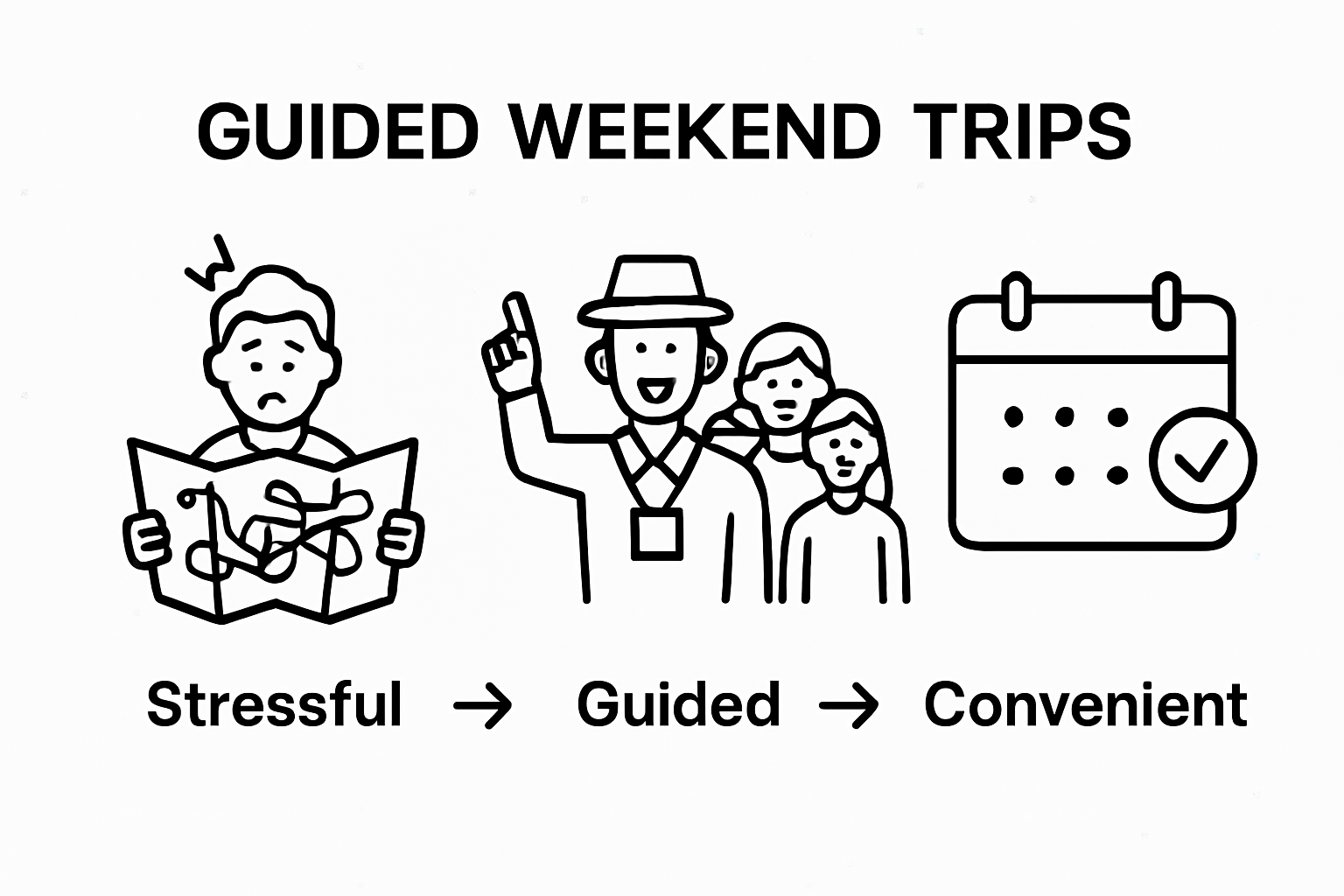 GUIDED WEEKEND TRIPS

Stressful → Guided → Convenient