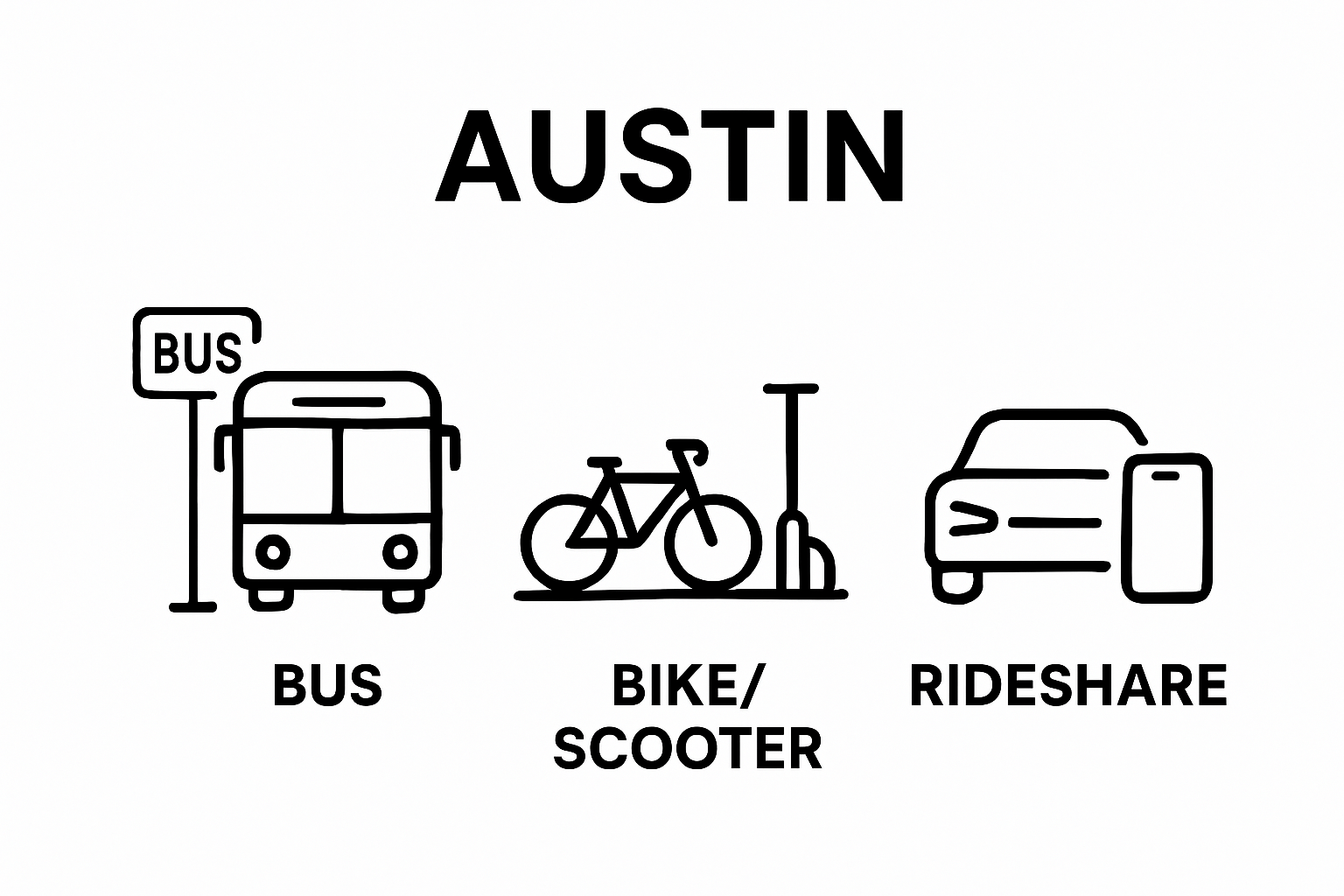 AUSTIN

BUS

BUS

BIKE/ SCOOTER

RIDESHARE