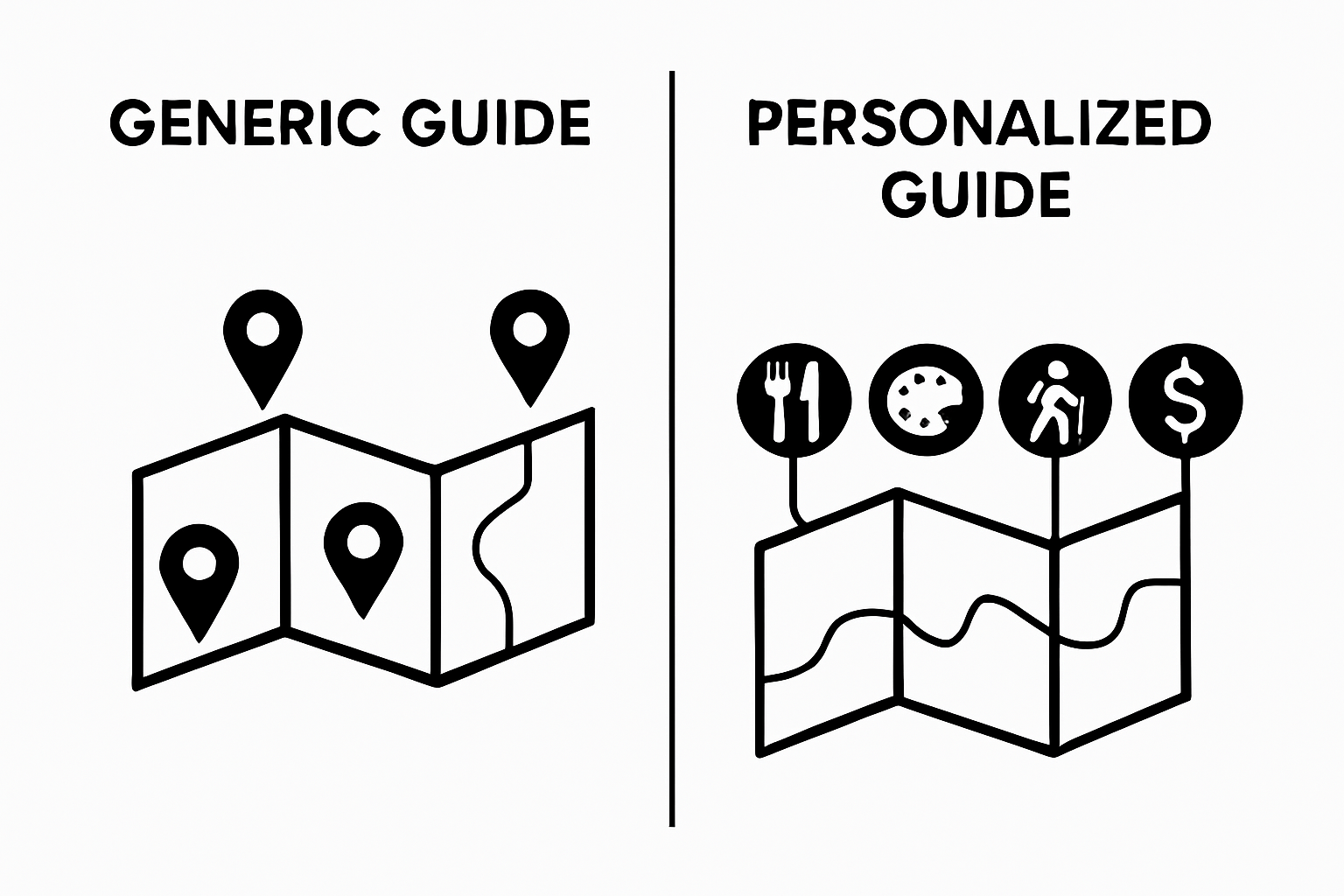 GENERIC GUIDE

PERSONALIZED GUIDE

$