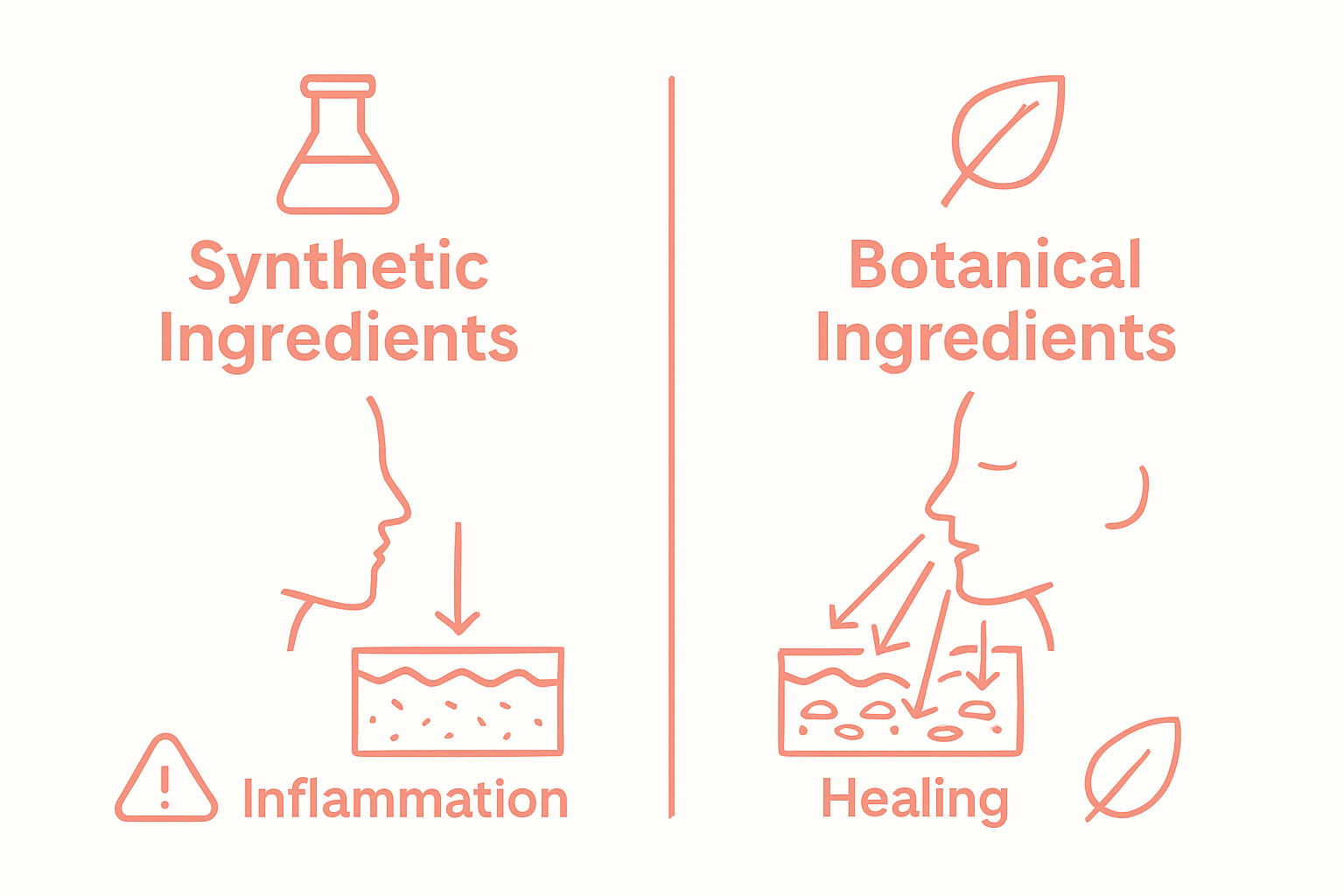 Synthetic Ingredients

Inflammation

Botanical Ingredients

Healing