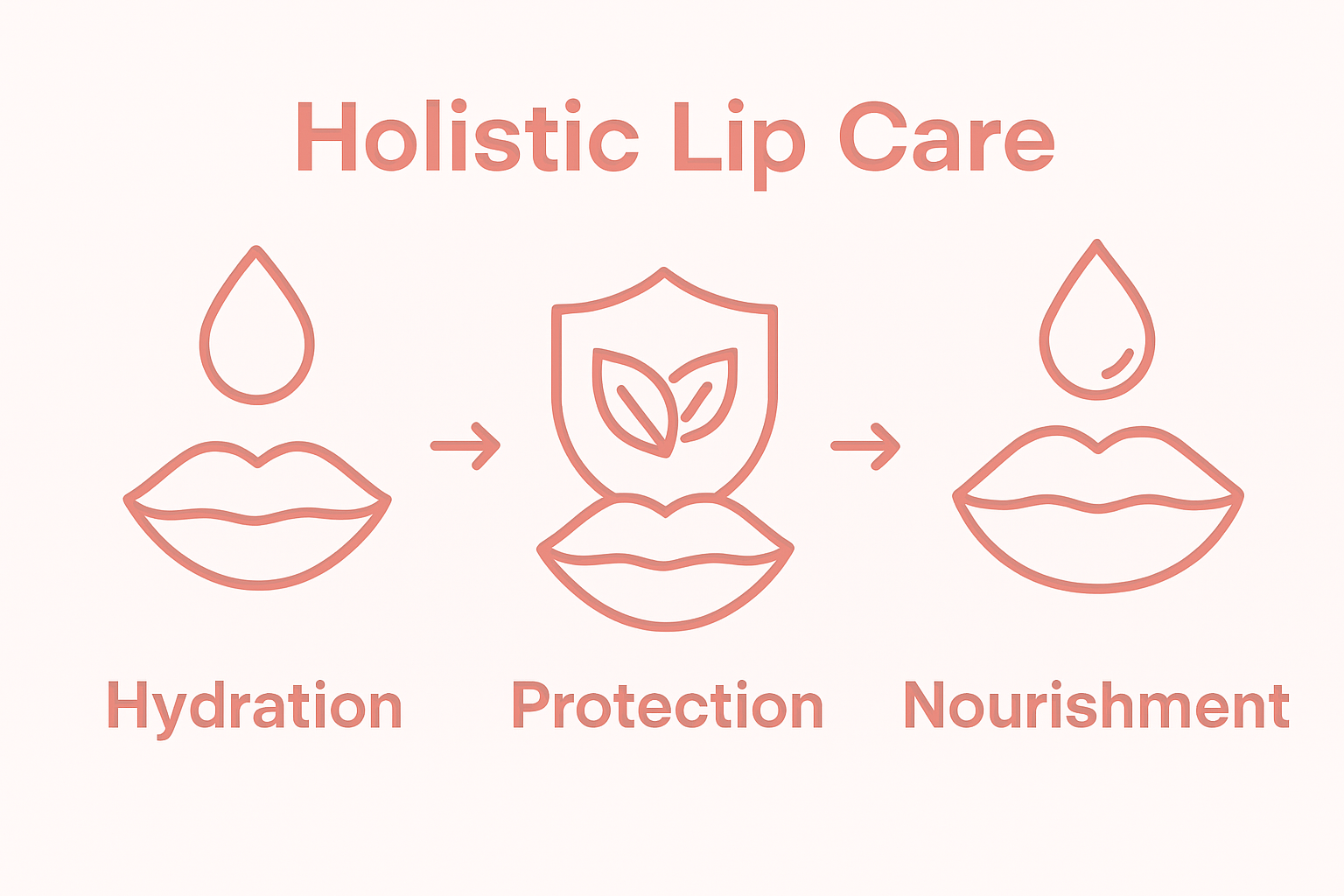 Holistic Lip Care

Hydration

Protection

Nourishment