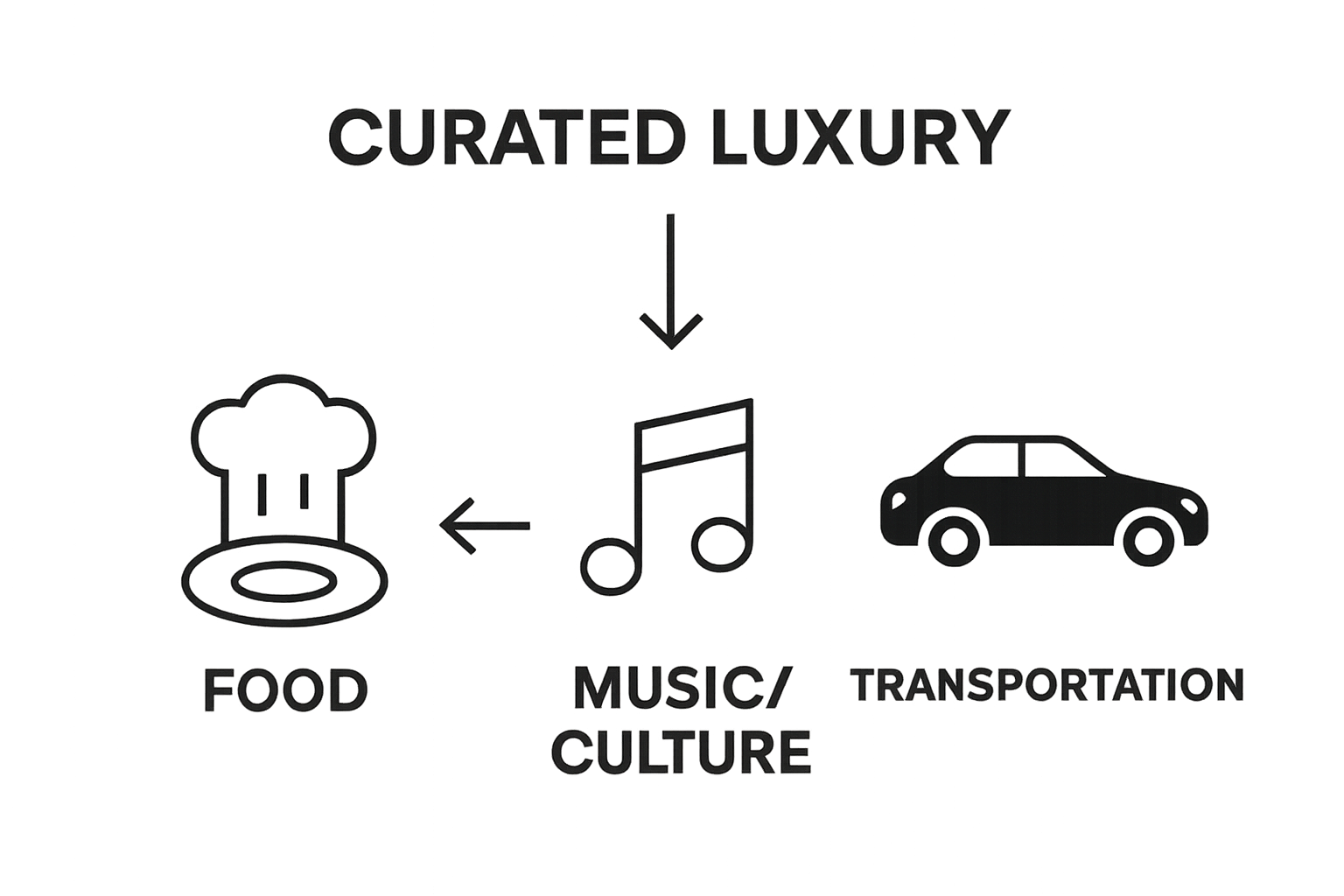 CURATED LUXURY

FOOD

MUSIC/
CULTURE

TRANSPORTATION