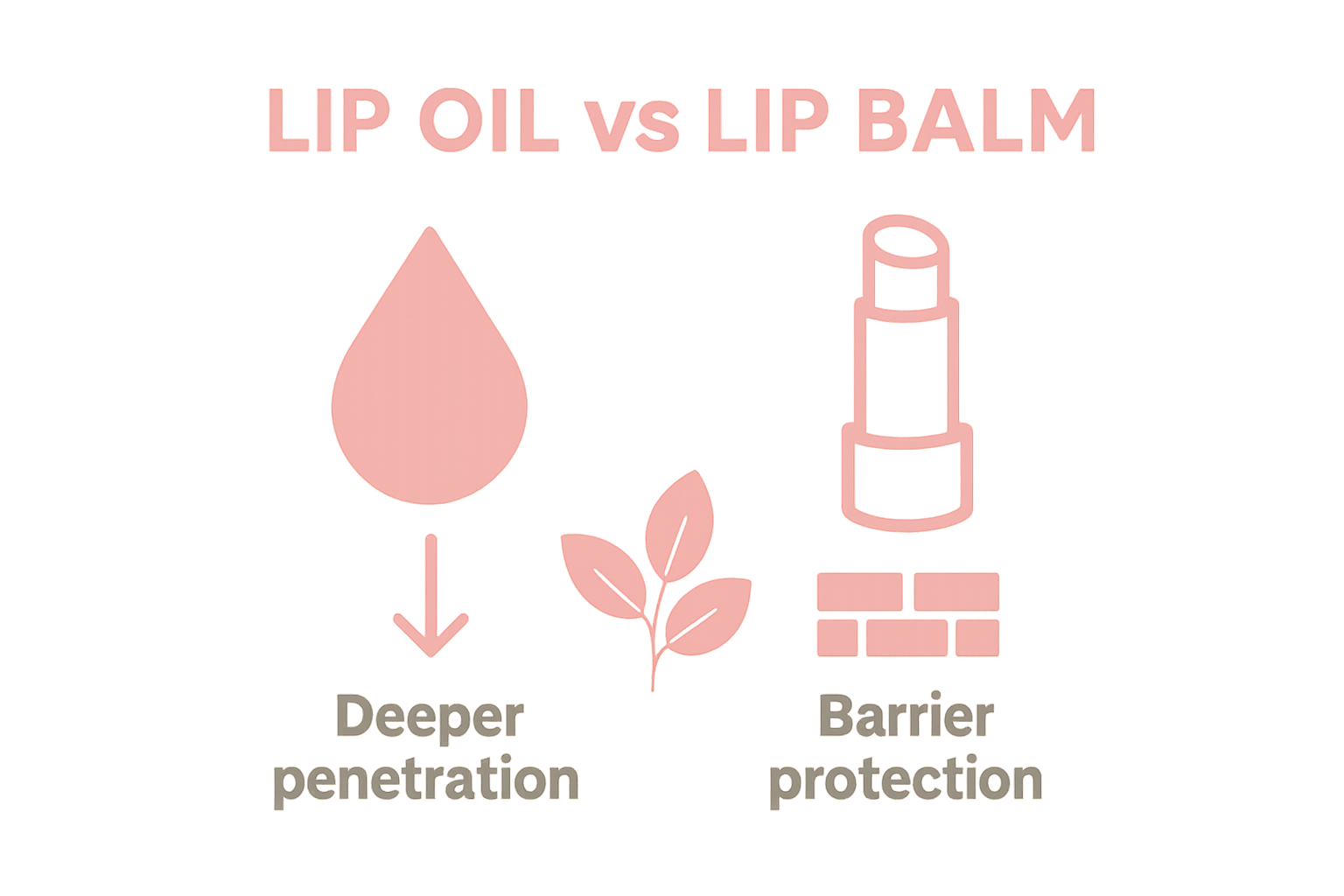 LIP OIL vs LIP BALM

Deeper penetration

Barrier protection