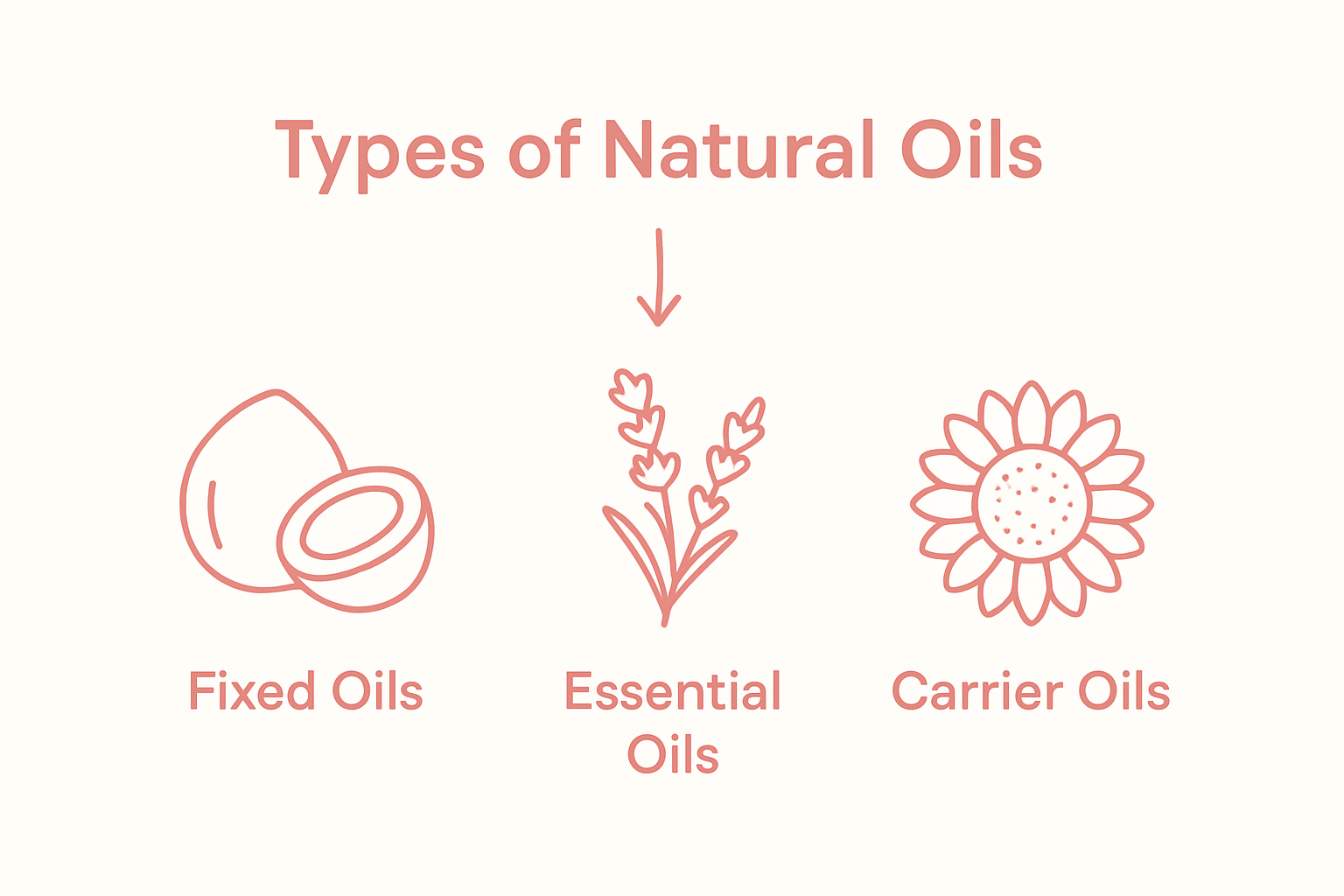 Types of Natural Oils

Fixed Oils

Essential Oils

Carrier Oils