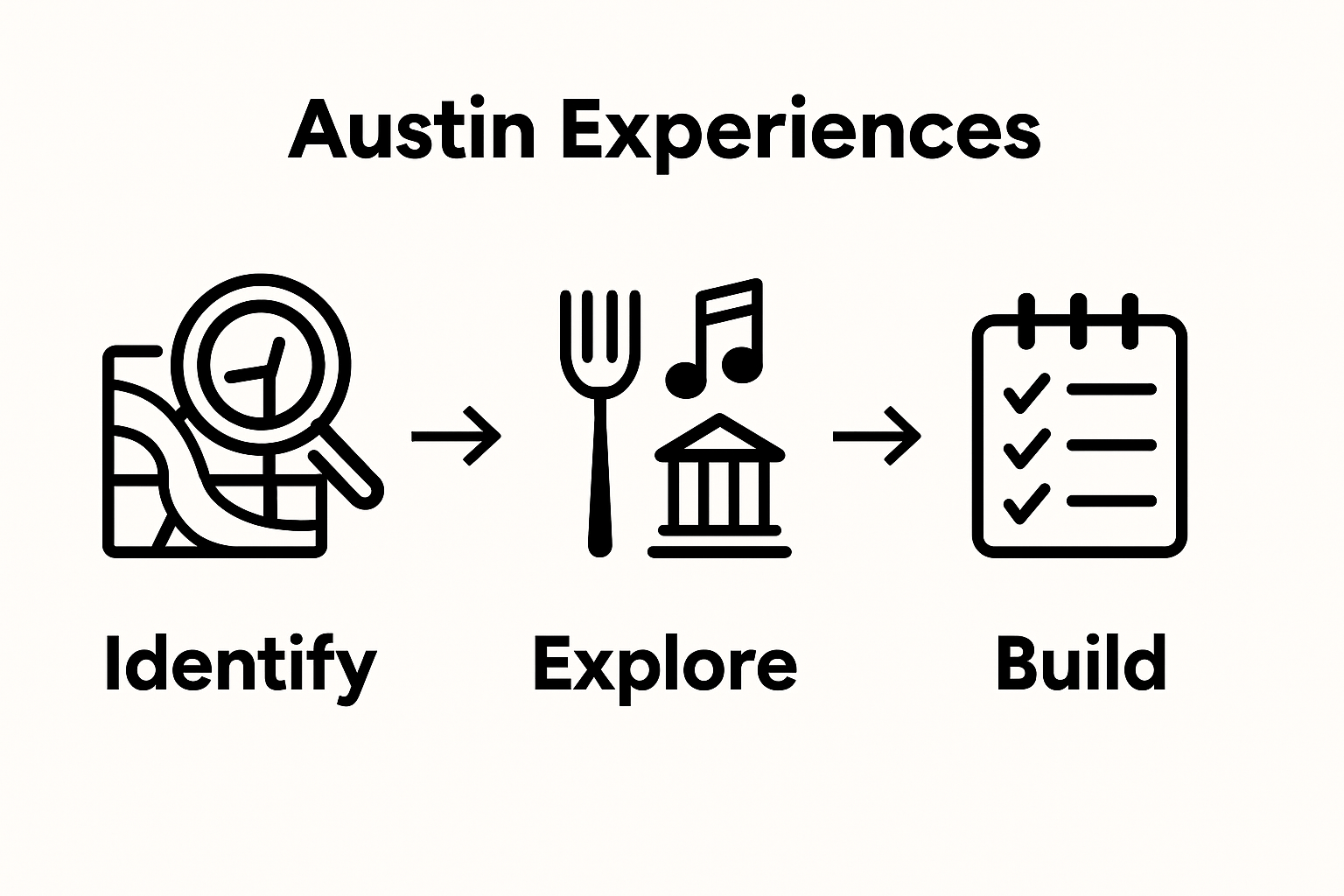 Austin Experiences

Identify

Explore

Build