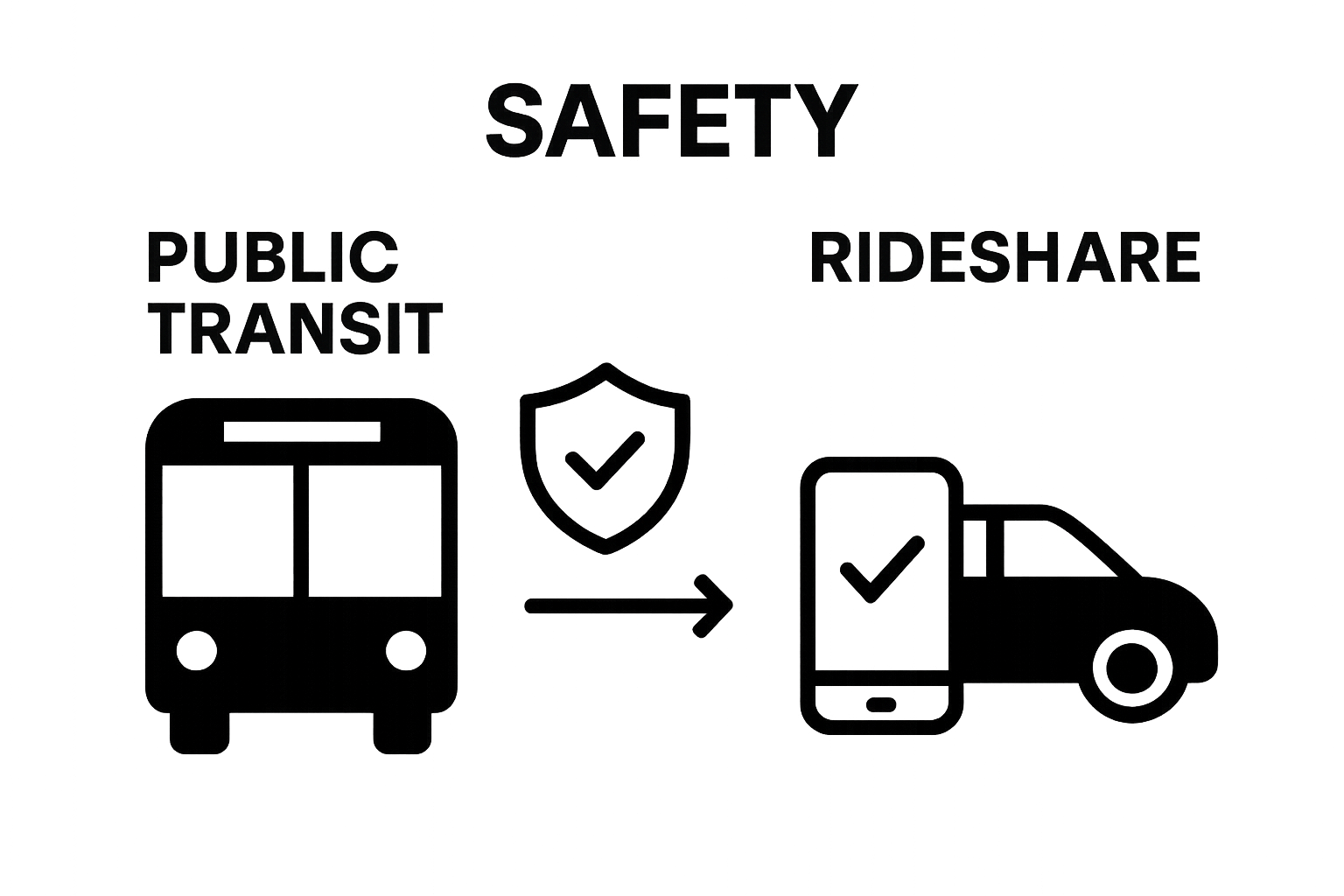 SAFETY

PUBLIC TRANSIT

RIDESHARE