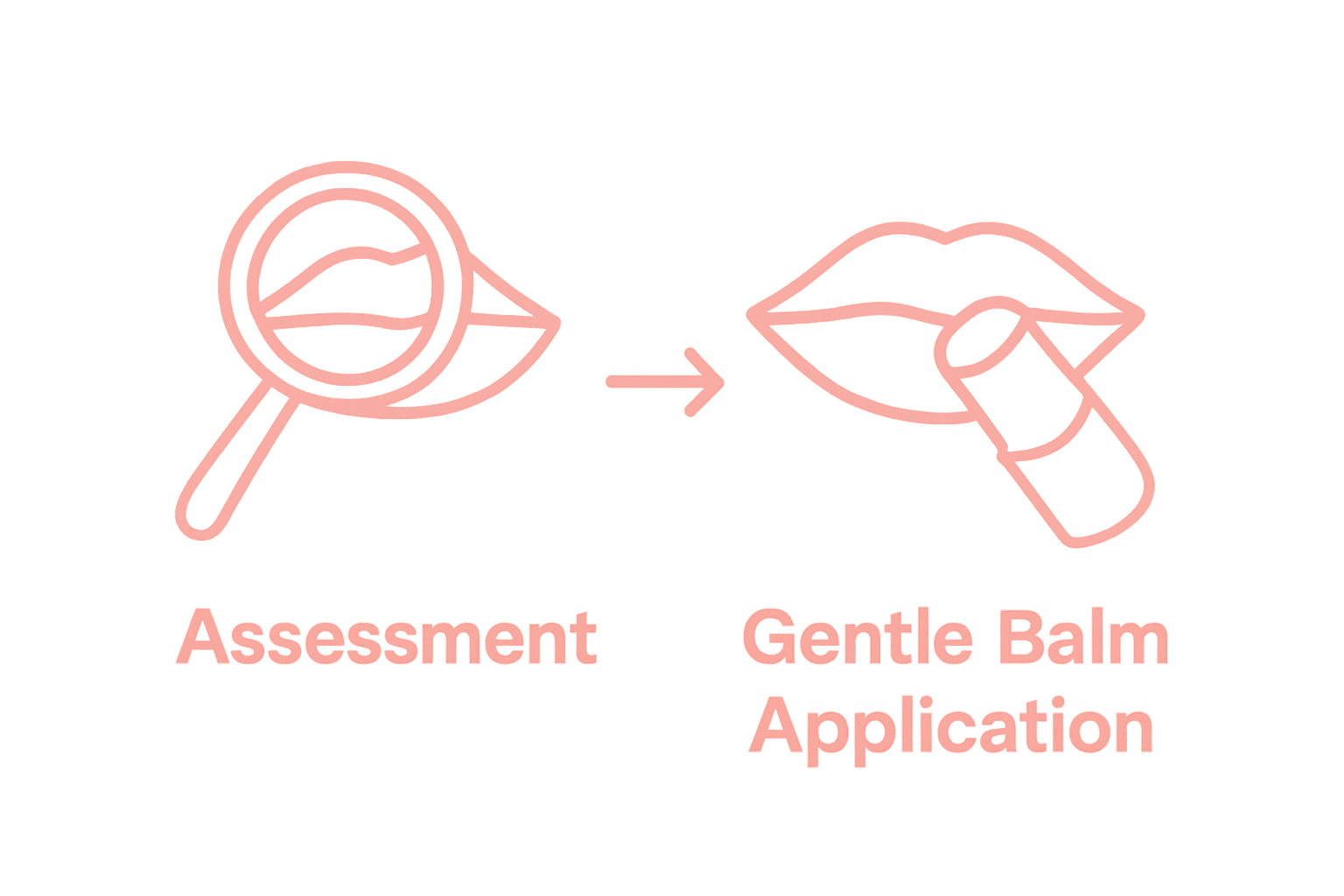 Assessment

Gentle Balm Application