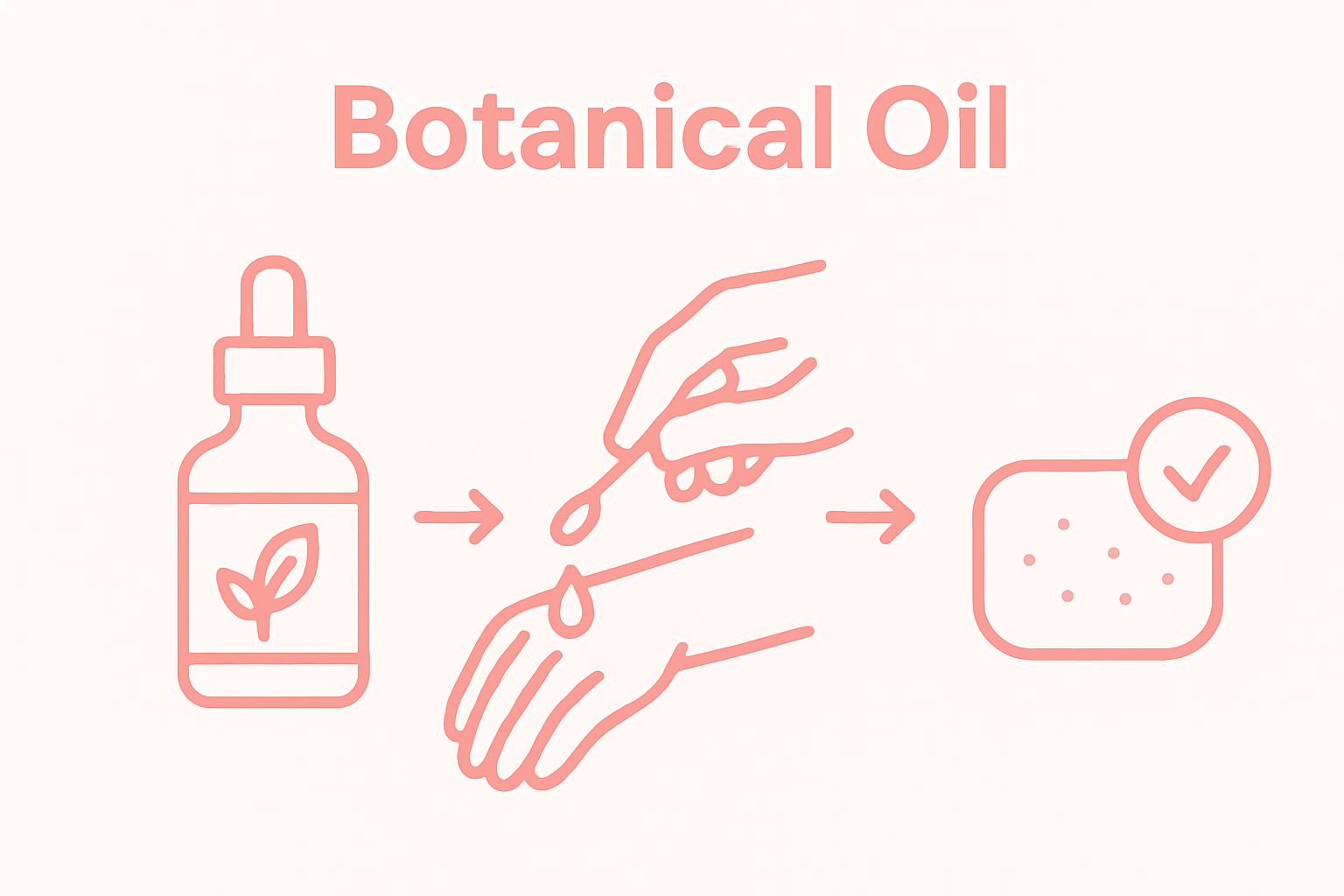 Botanical Oil