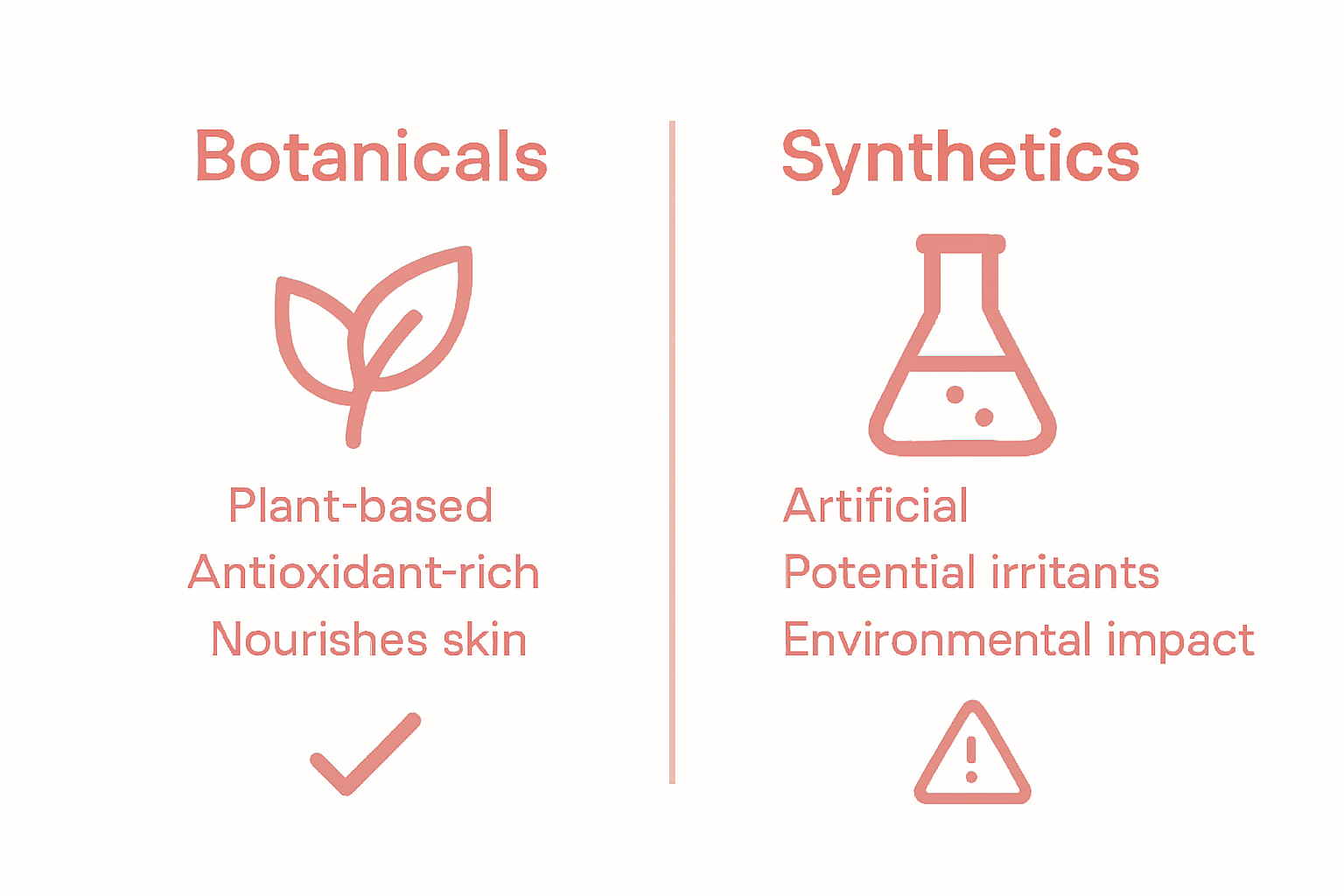 Botanicals

Plant-based
Antioxidant-rich
Nourishes skin

Synthetics

Artificial
Potential irritants
Environmental impact