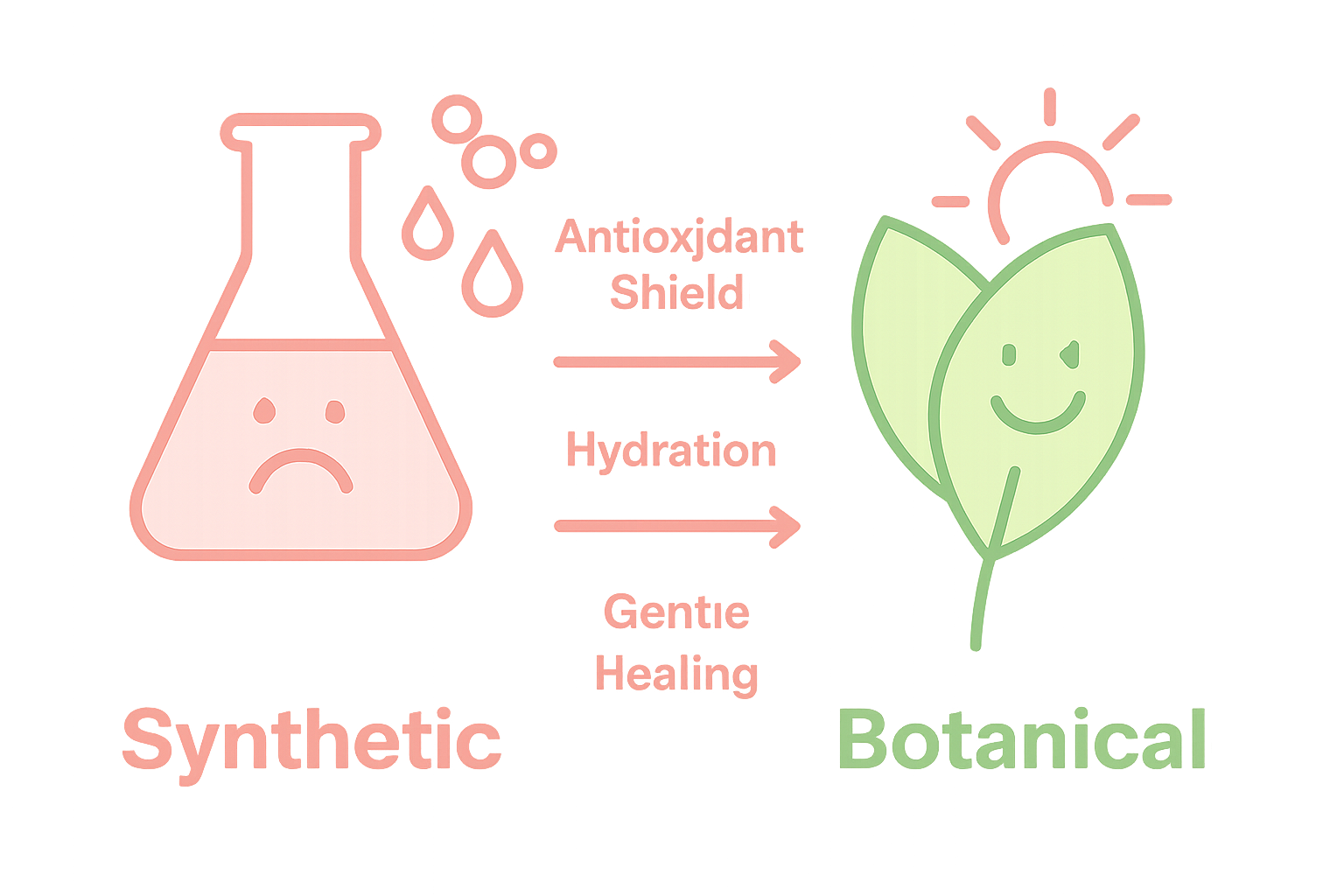 Antioxjdant Shield

Hydration

Gentıe Healing

Synthetic

Botanical